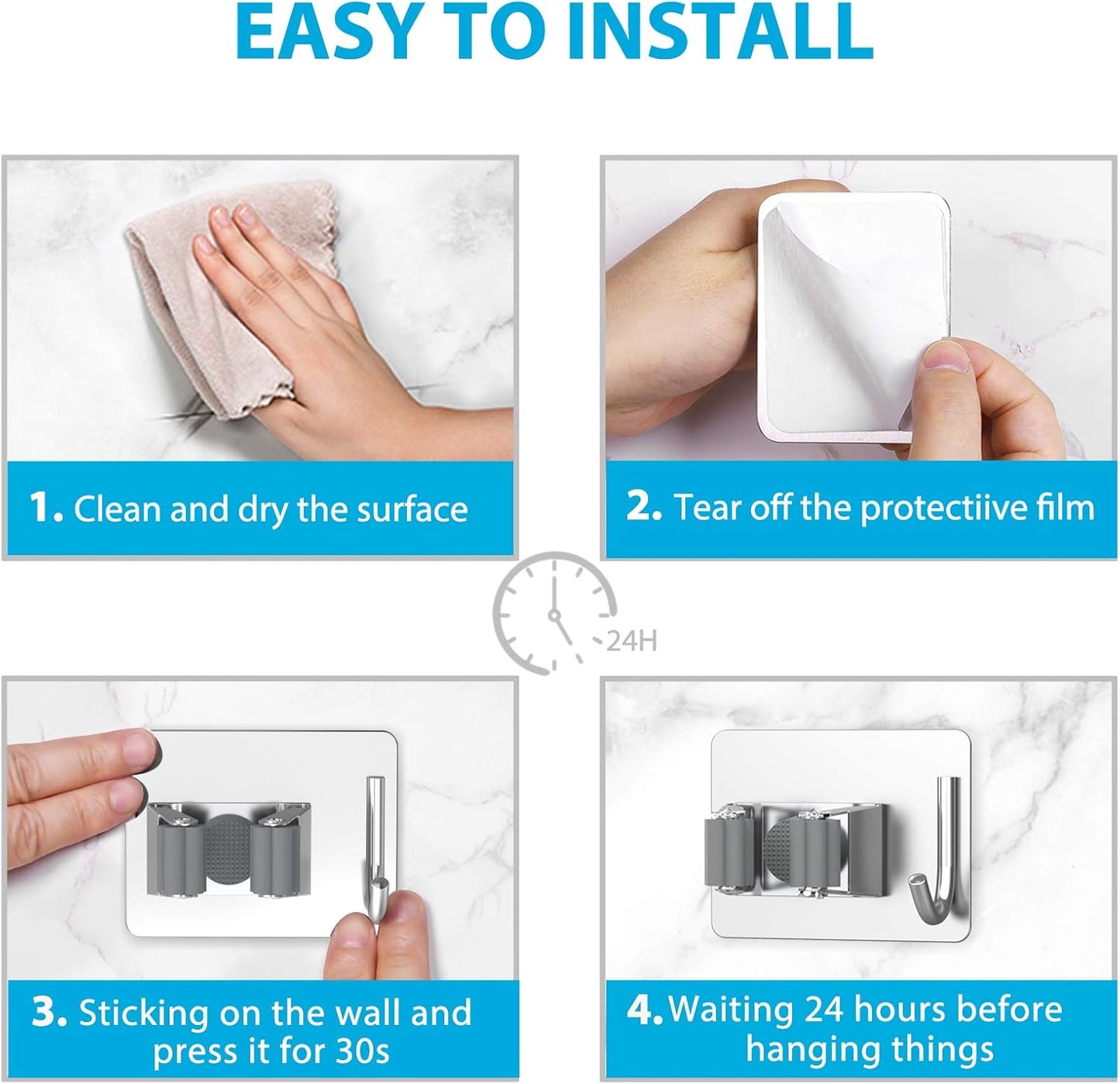 EASY TO INSTALL

1. Clean and dry the surface

2. Tear off the protectiive film

24H

3. Sticking on the wall and press it for 30s

4. Waiting 24 hours before hanging things