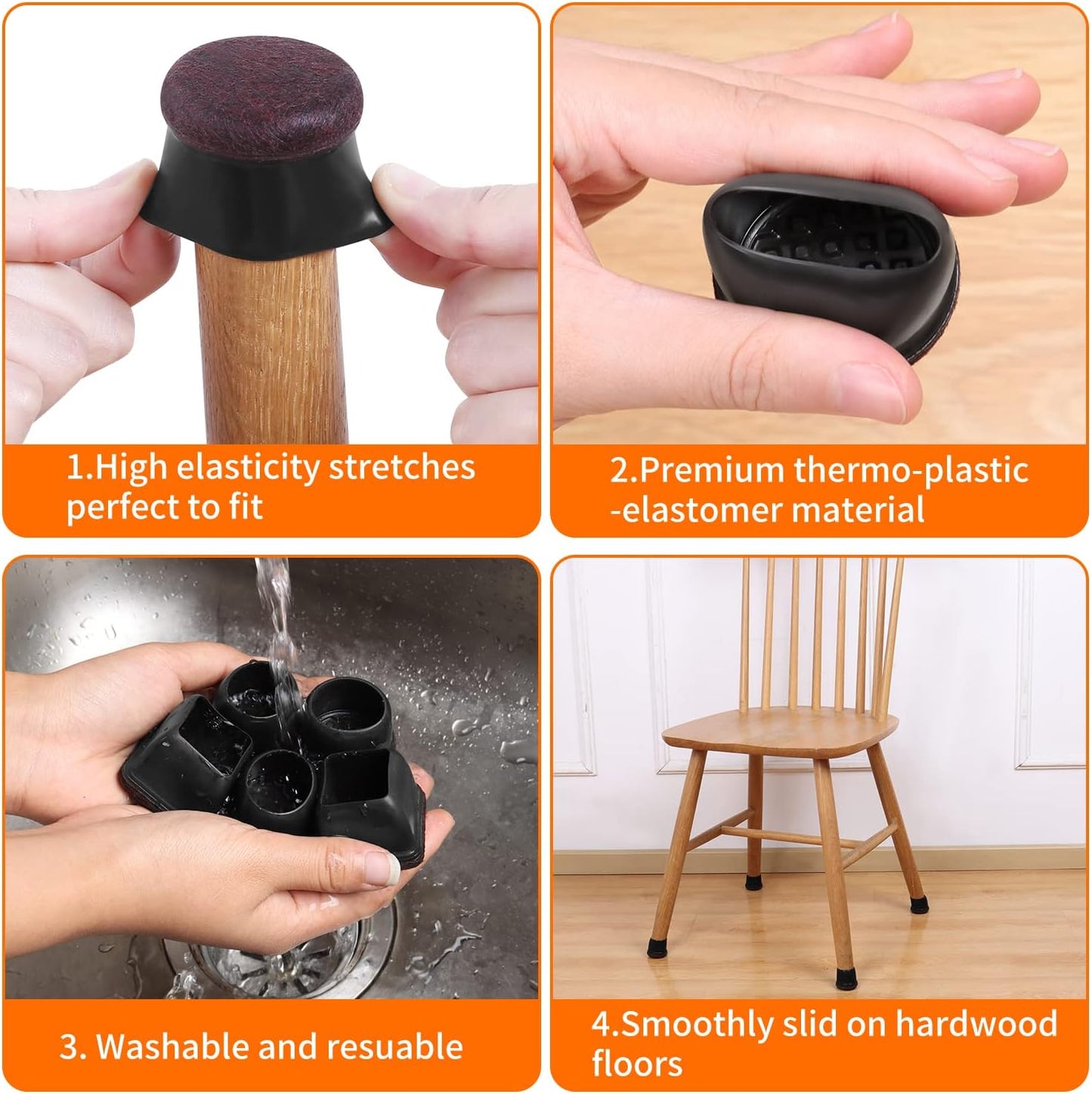 1.High elasticity stretches perfect to fit

2.Premium thermo-plastic -elastomer material

3. Washable and resuable

4.Smoothly slid on hardwood floors