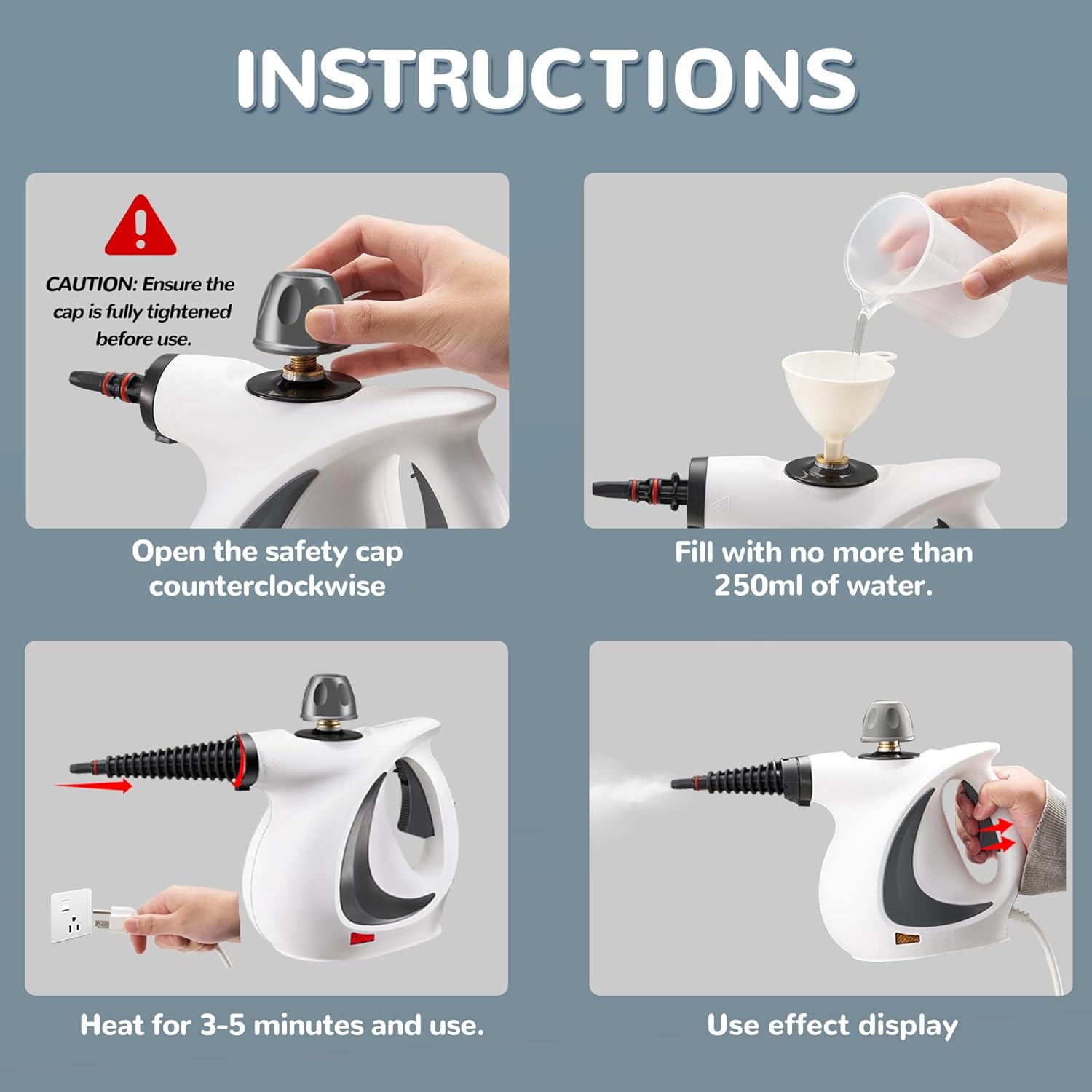 INSTRUCTIONS

CAUTION: Ensure the cap is fully tightened before use.

Open the safety cap counterclockwise

Fill with no more than 250ml of water.

Heat for 3-5 minutes and use.

Use effect display