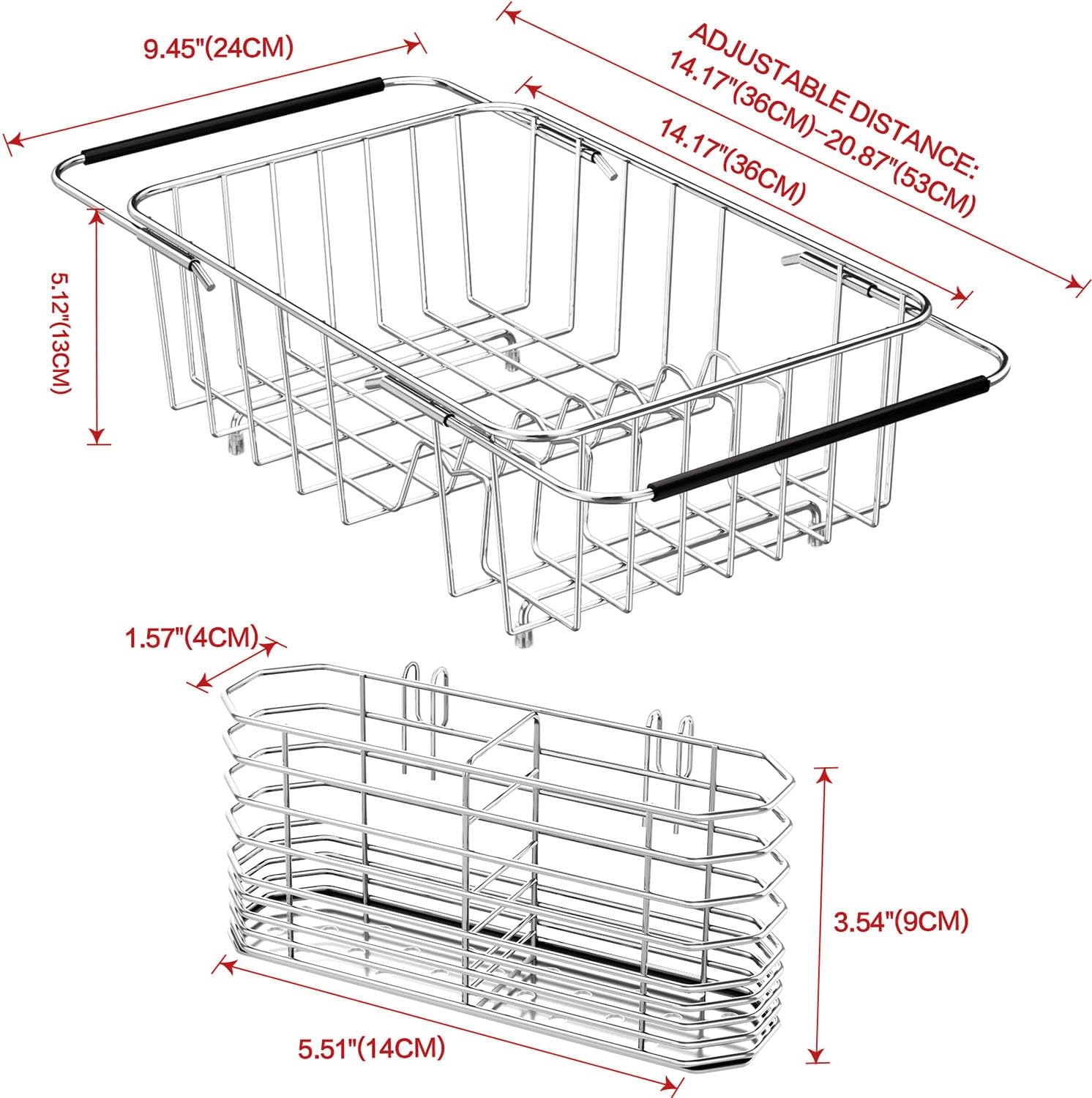 9.45"(24CM)

ADJUSTABLE DISTANCE:
14.17"(36CM)–20.87"(53CM)

14.17"(36CM)

5.12"(13CM)

1.57"(4CM)

3.54"(9CM)

5.51"(14CM)