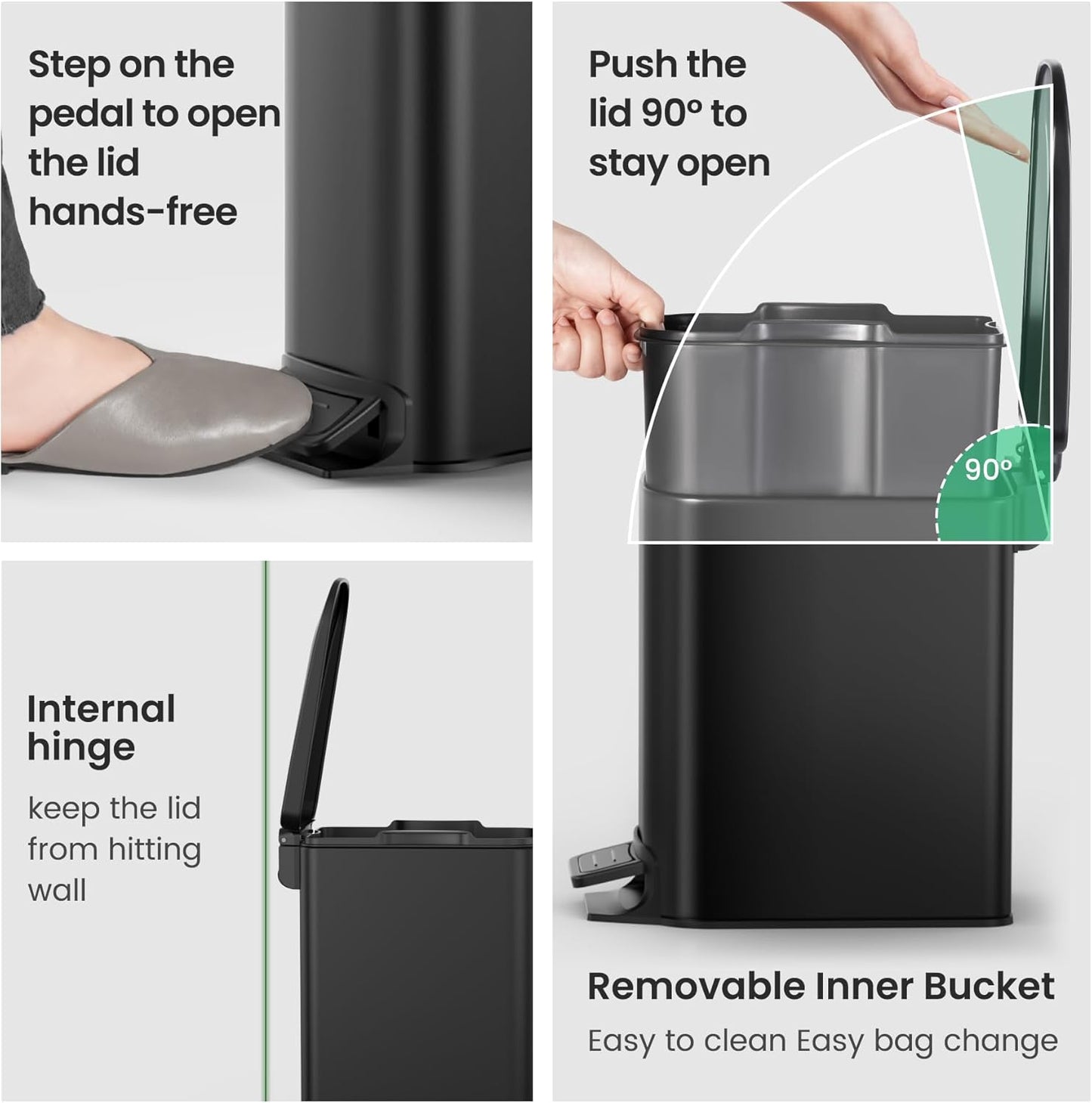 Step on the pedal to open the lid hands-free

Internal hinge

keep the lid from hitting wall

Push the lid 90° to stay open

90°

Removable Inner Bucket

Easy to clean Easy bag change