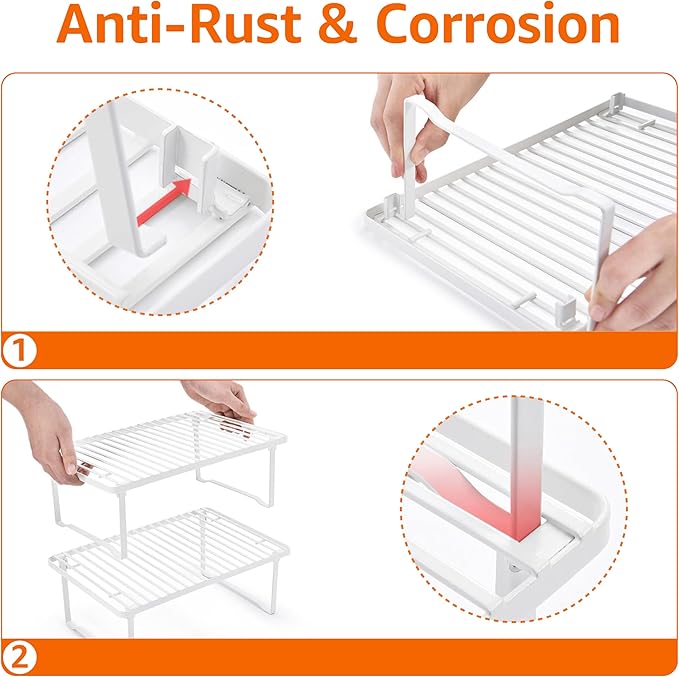 Anti-Rust & Corrosion

1

2