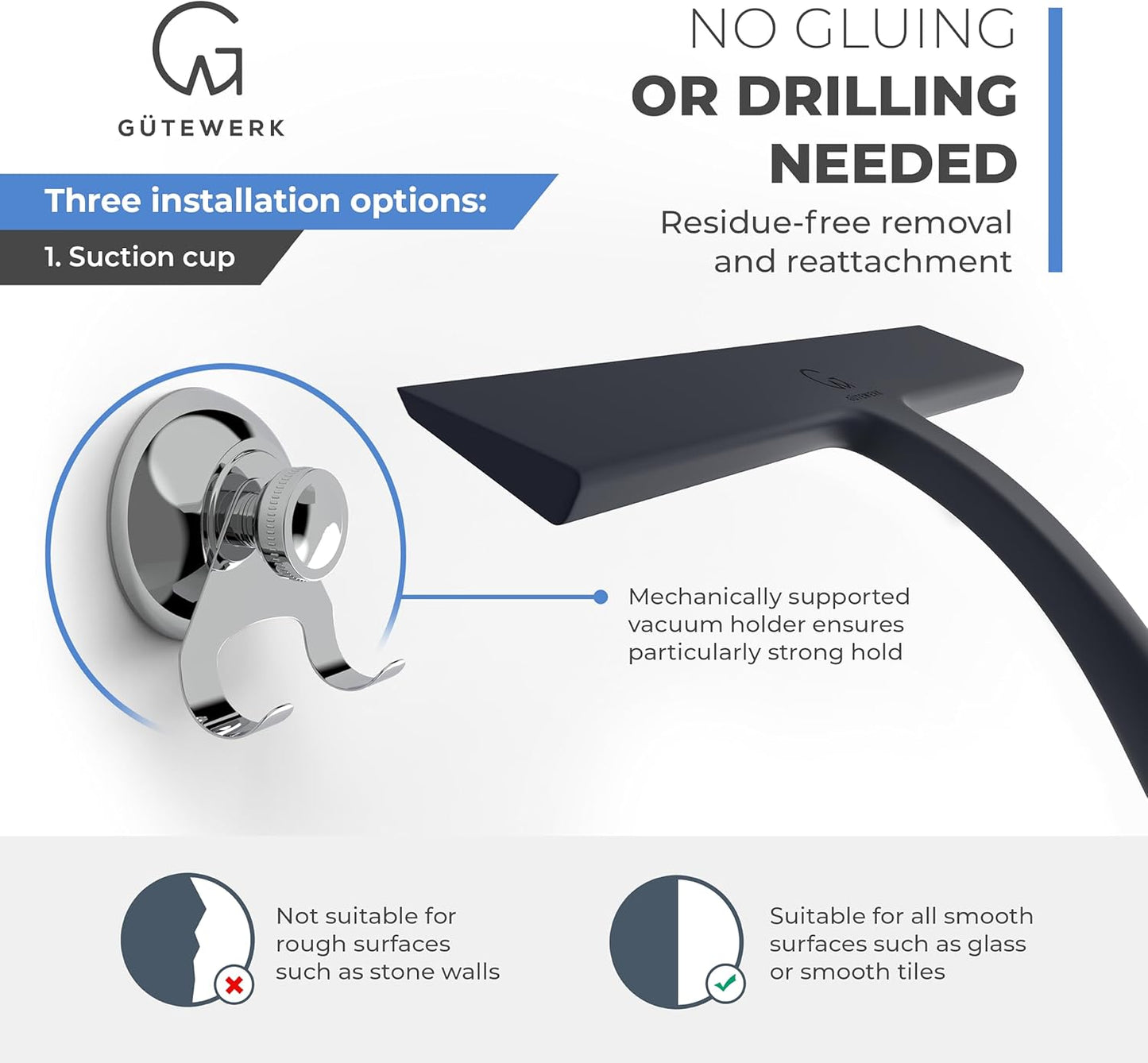 GÜTEWERK

NO GLUING
OR DRILLING
NEEDED

Residue-free removal and reattachment

Three installation options:

1. Suction cup

GÜTEWERK

Mechanically supported vacuum holder ensures particularly strong hold

Not suitable for rough surfaces such as stone walls

Suitable for all smooth surfaces such as glass or smooth tiles