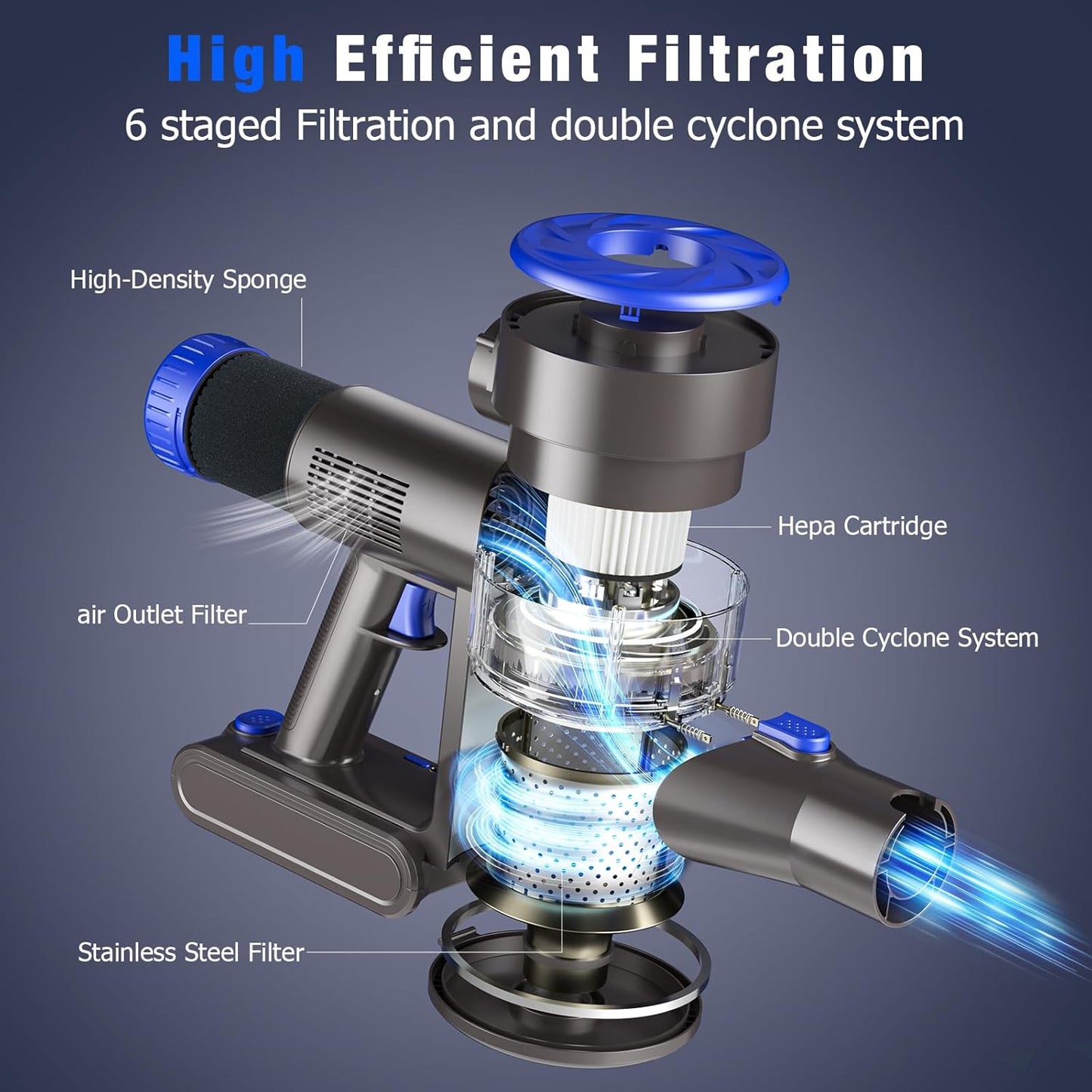 High Efficient Filtration
6 staged Filtration and double cyclone system

High-Density Sponge

Hepa Cartridge

air Outlet Filter

Double Cyclone System

Stainless Steel Filter