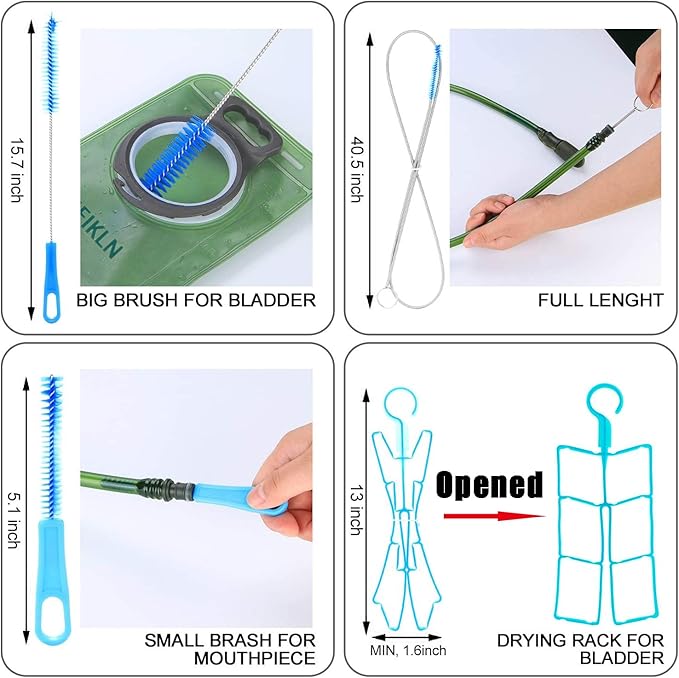 15.7 inch

EIKLN

BIG BRUSH FOR BLADDER

40.5 inch

FULL LENGHT

5.1 inch

SMALL BRASH FOR MOUTHPIECE

13 inch

Opened

MIN, 1.6inch

DRYING RACK FOR BLADDER