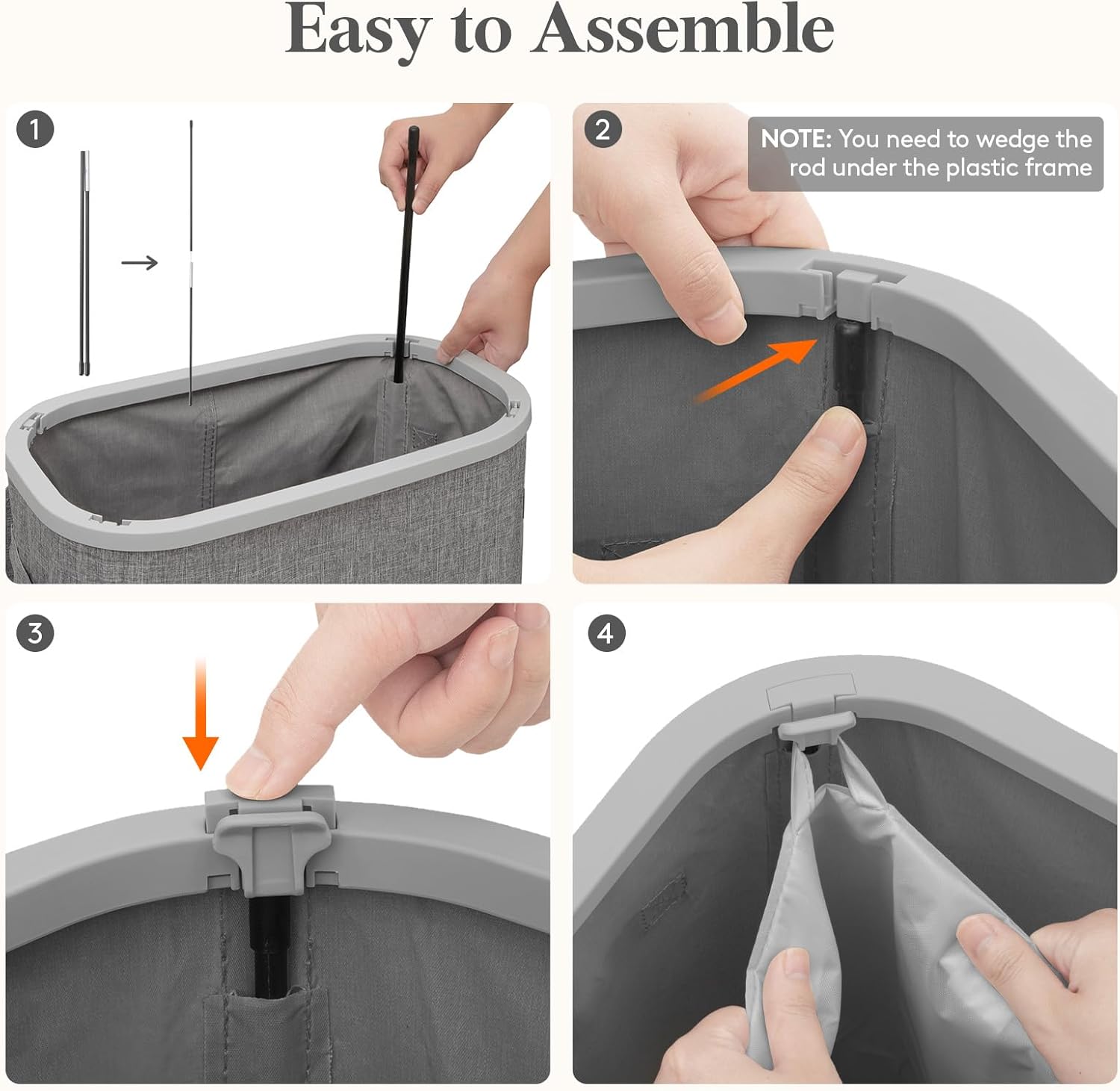 Easy to Assemble

1

2

NOTE: You need to wedge the rod under the plastic frame

3

4