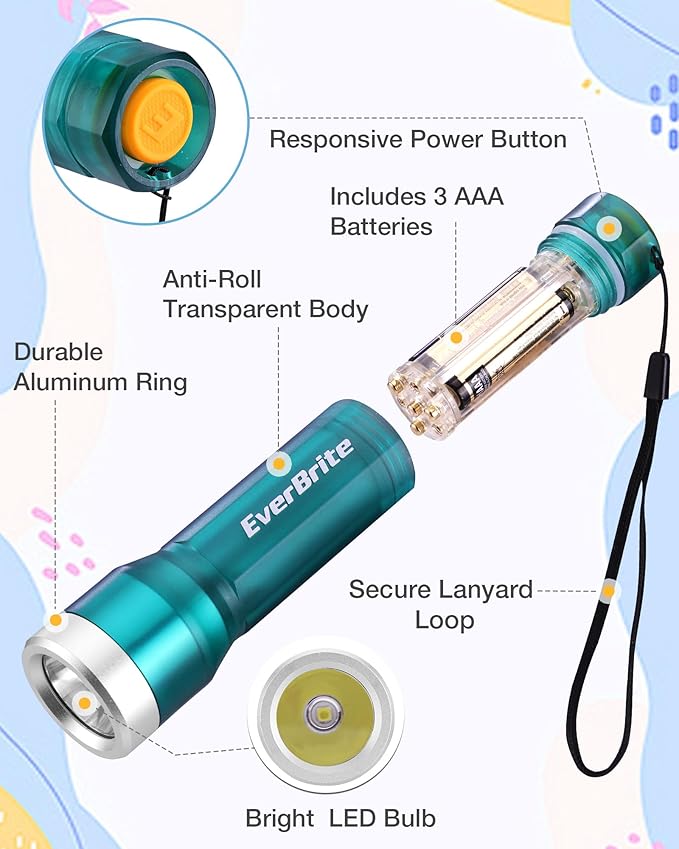 Responsive Power Button

Includes 3 AAA Batteries

Anti-Roll Transparent Body

Durable Aluminum Ring

EverBrite

Secure Lanyard Loop

Bright LED Bulb