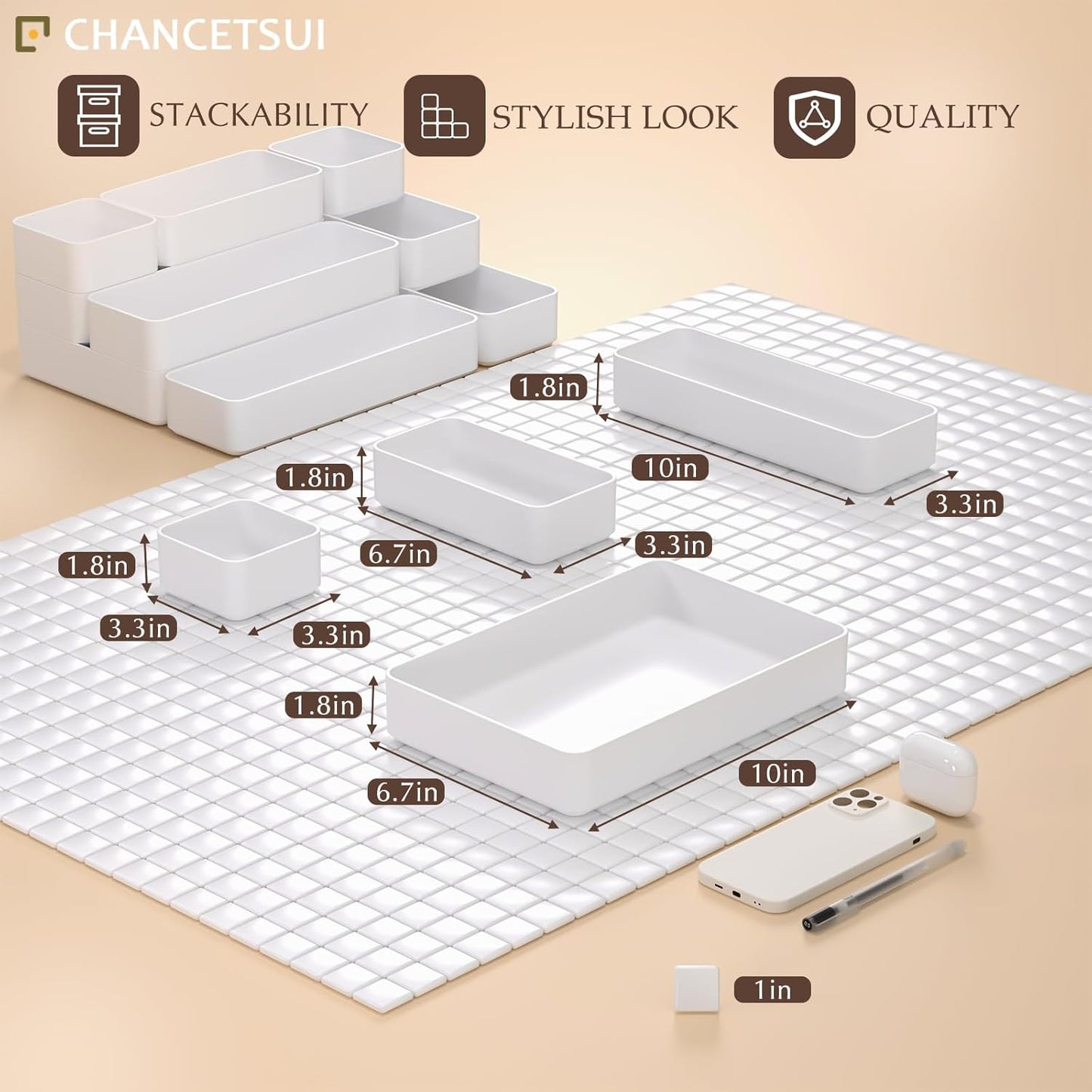 CHANCETSUI

STACKABILITY

STYLISH LOOK

QUALITY

1.8in

10in

3.3in

1.8in

6.7in

3.3in

1.8in

3.3in

3.3in

1.8in

6.7in

10in

1in