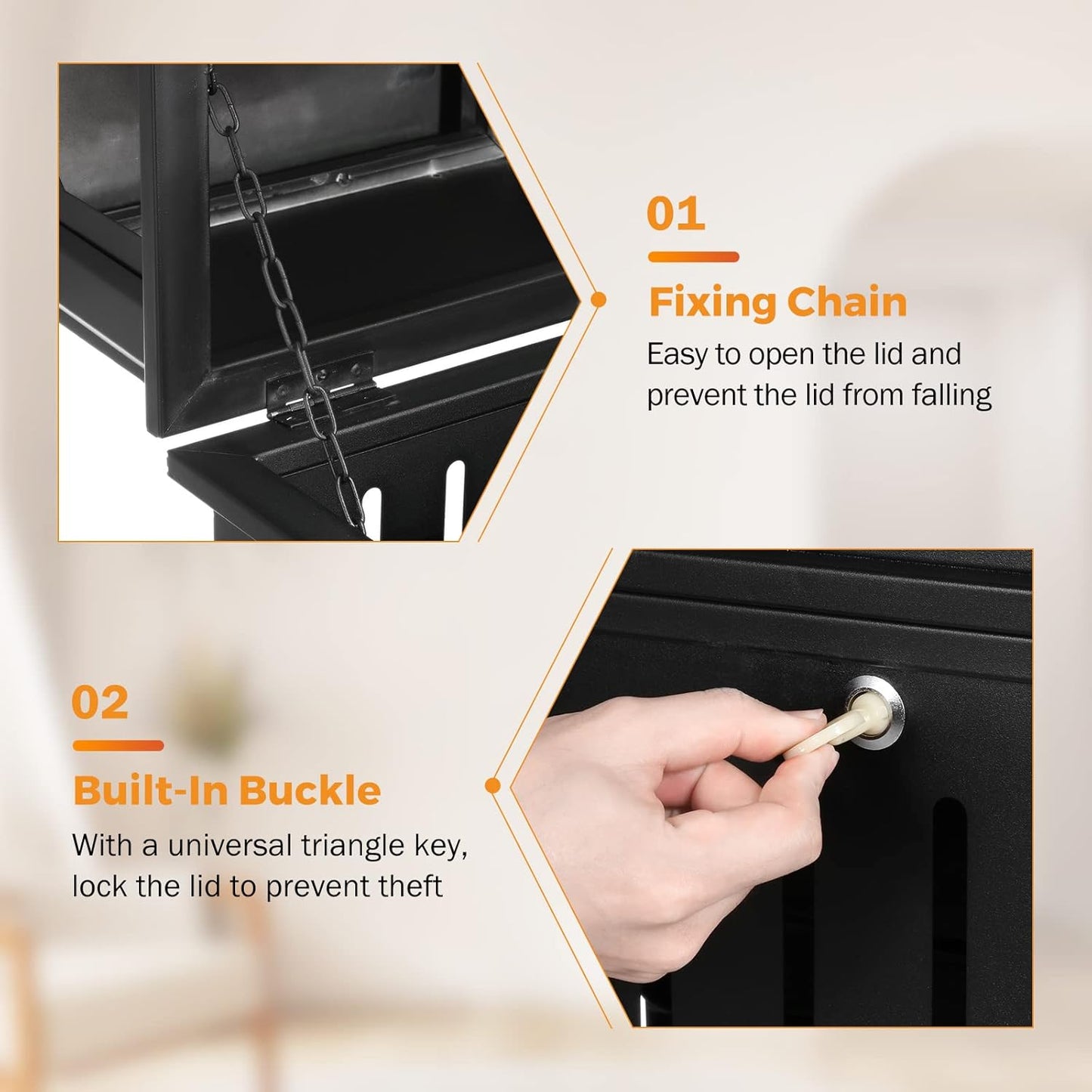 01

Fixing Chain

Easy to open the lid and prevent the lid from falling

02

Built-In Buckle

With a universal triangle key, lock the lid to prevent theft