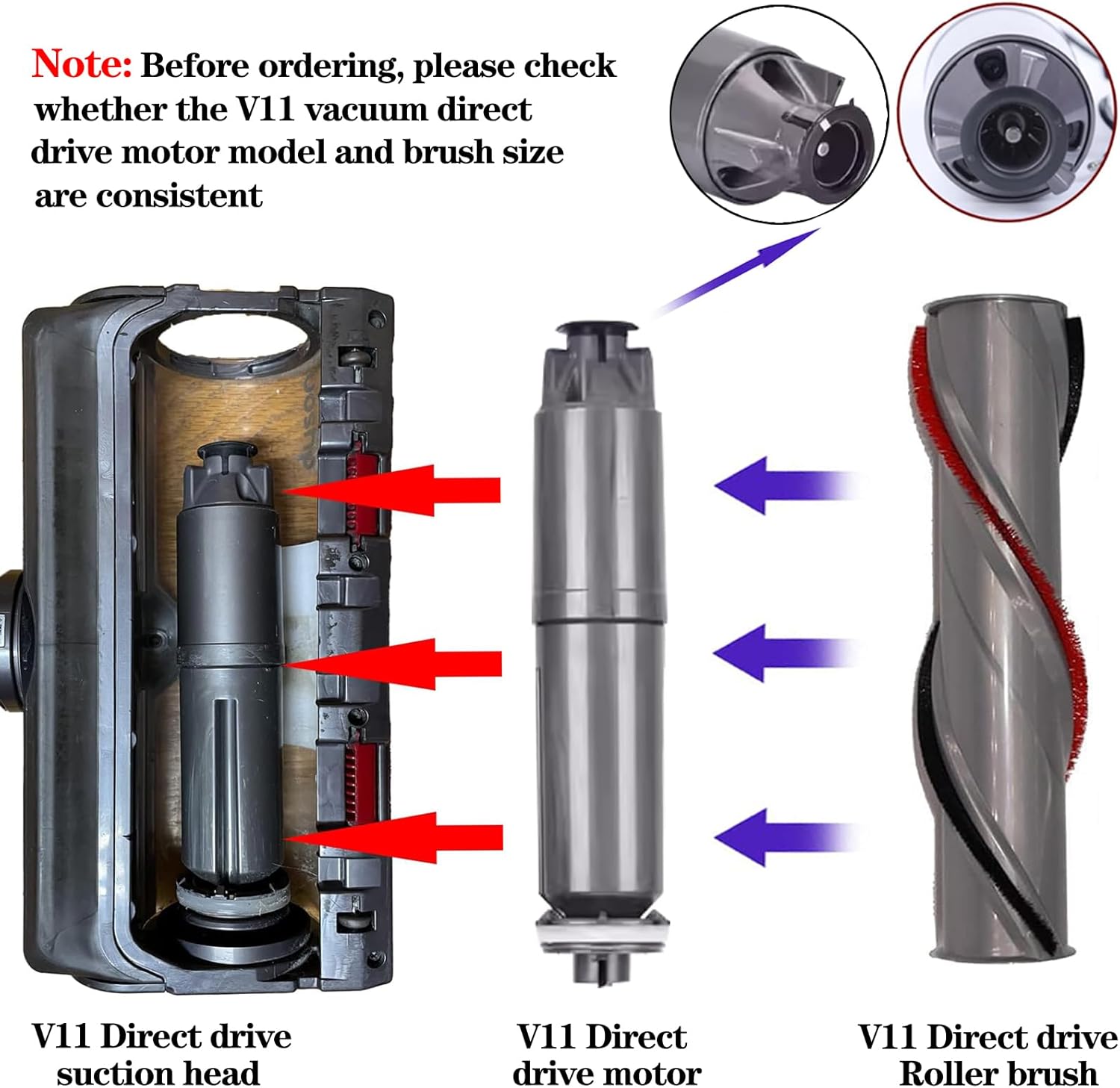 Note: Before ordering, please check whether the V11 vacuum direct drive motor model and brush size are consistent

dyson

V11 Direct drive suction head

V11 Direct drive motor

V11 Direct drive Roller brush