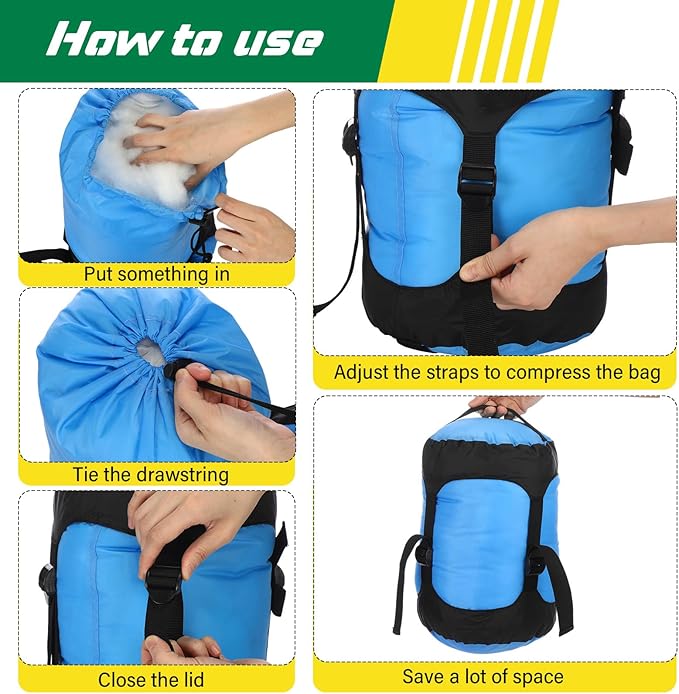 How to use

Put something in

Tie the drawstring

Close the lid

Adjust the straps to compress the bag

Save a lot of space