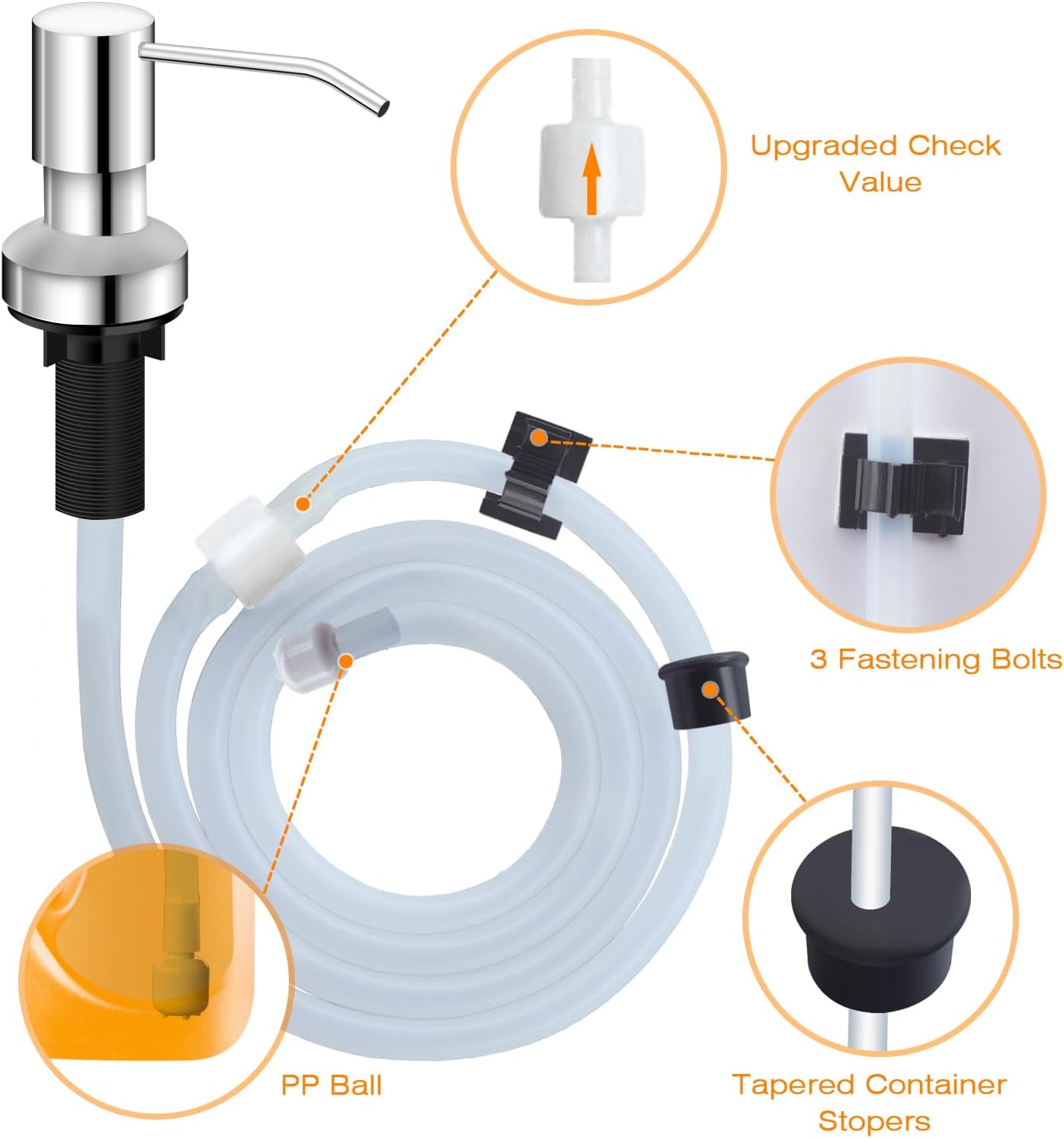 Upgraded Check Value

3 Fastening Bolts

PP Ball

Tapered Container Stopers