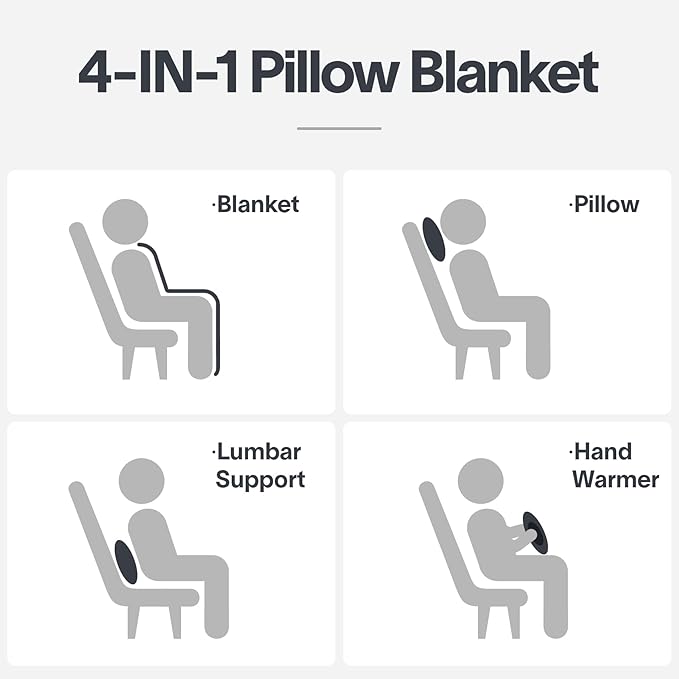 4-IN-1 Pillow Blanket

·Blanket

·Pillow

·Lumbar Support

·Hand Warmer