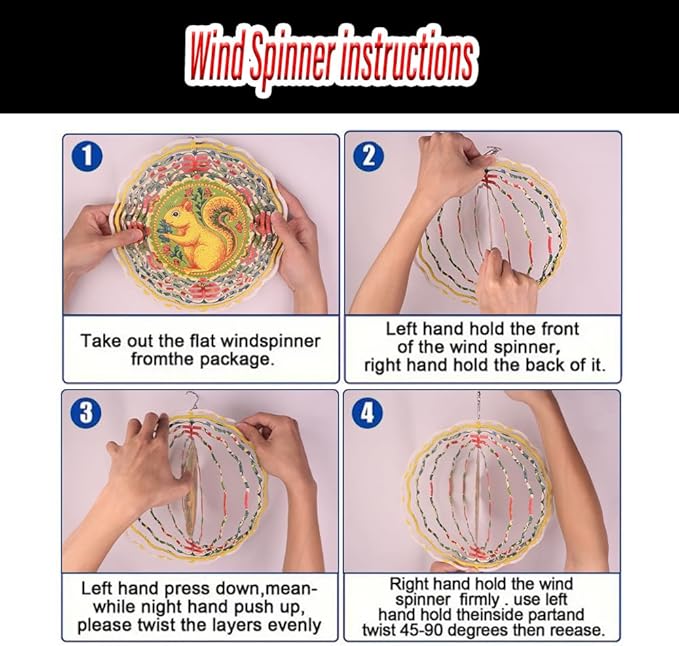 Wind Spinner instructions

1

Take out the flat windspinner fromthe package.

2

Left hand hold the front of the wind spinner, right hand hold the back of it.

3

Left hand press down,meanwhile night hand push up, please twist the layers evenly

4

Right hand hold the wind spinner firmly . use left hand hold theinside partand twist 45-90 degrees then reease.