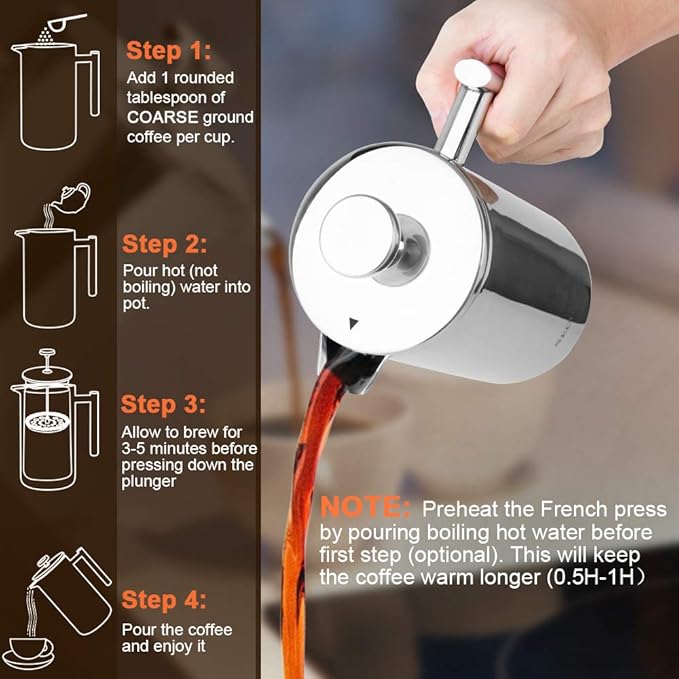 Step 1:
Add 1 rounded tablespoon of COARSE ground coffee per cup.

Step 2:
Pour hot (not boiling) water into pot.

Step 3:
Allow to brew for 3-5 minutes before pressing down the plunger

Step 4:
Pour the coffee and enjoy it

NOTE: Preheat the French press by pouring boiling hot water before first step (optional). This will keep the coffee warm longer (0.5H-1H)