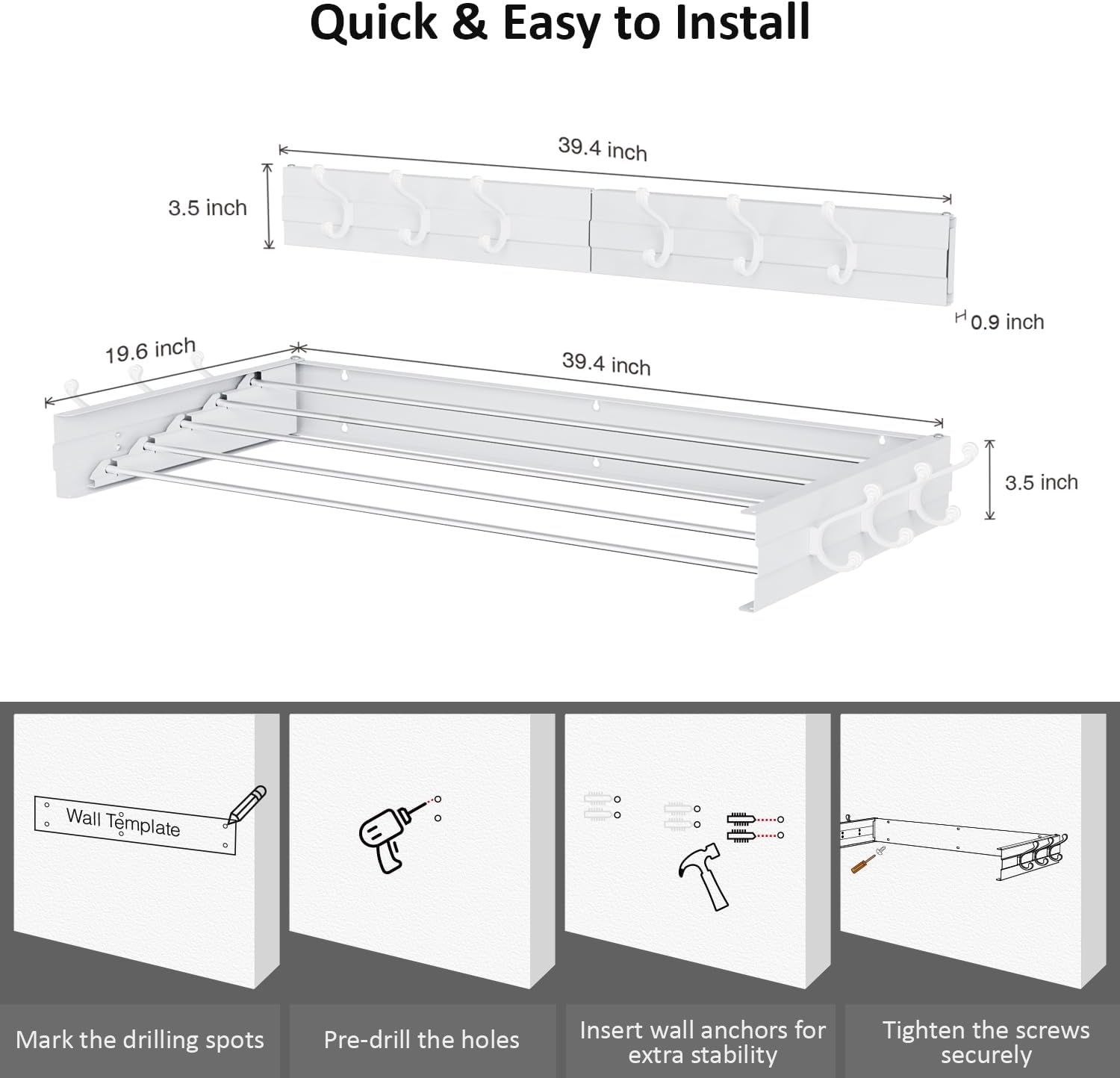 Quick & Easy to Install

39.4 inch

3.5 inch

0.9 inch

19.6 inch

39.4 inch

3.5 inch

Wall Template

Mark the drilling spots

Pre-drill the holes

Insert wall anchors for extra stability

Tighten the screws securely