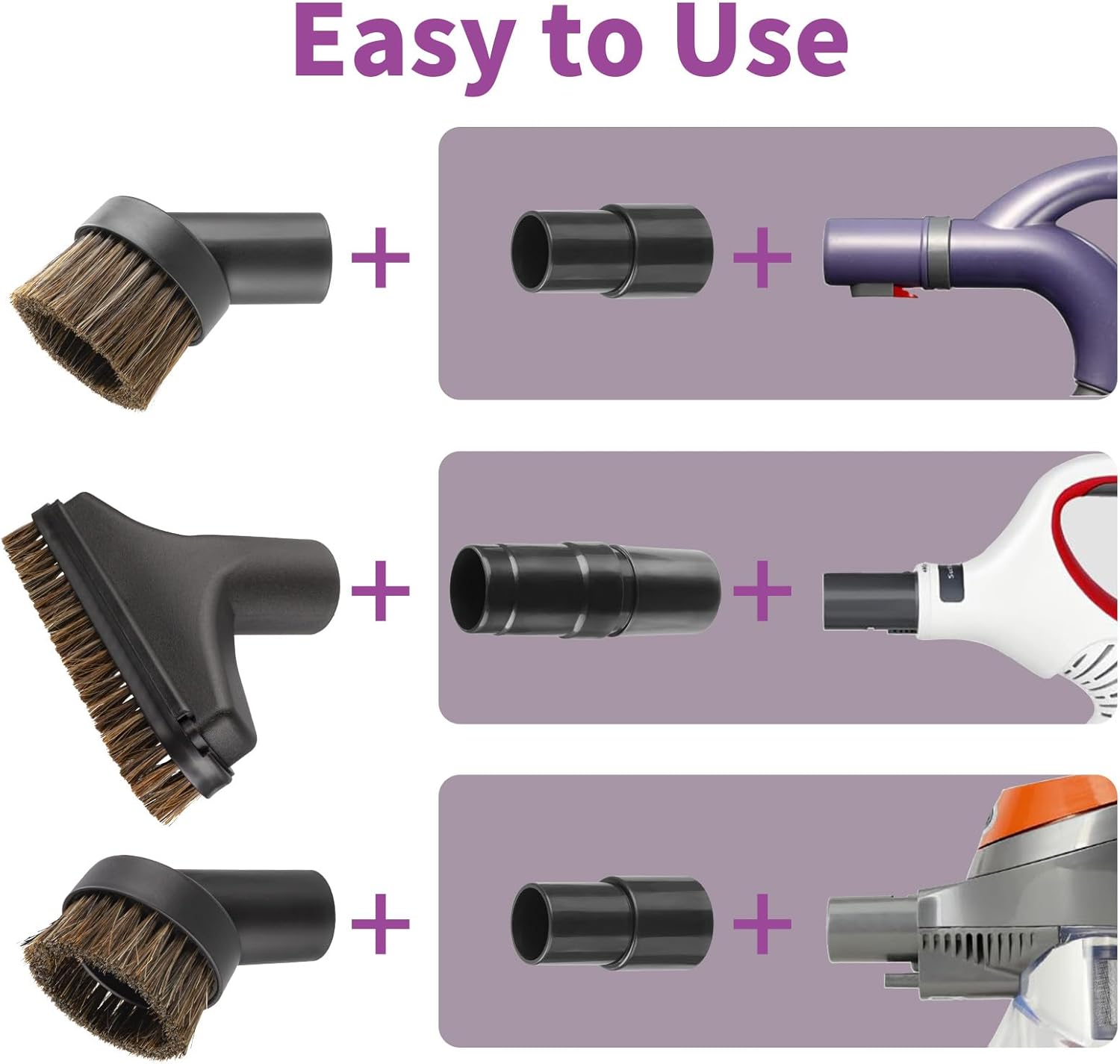 Easy to Use

+ +

+ +

+ +