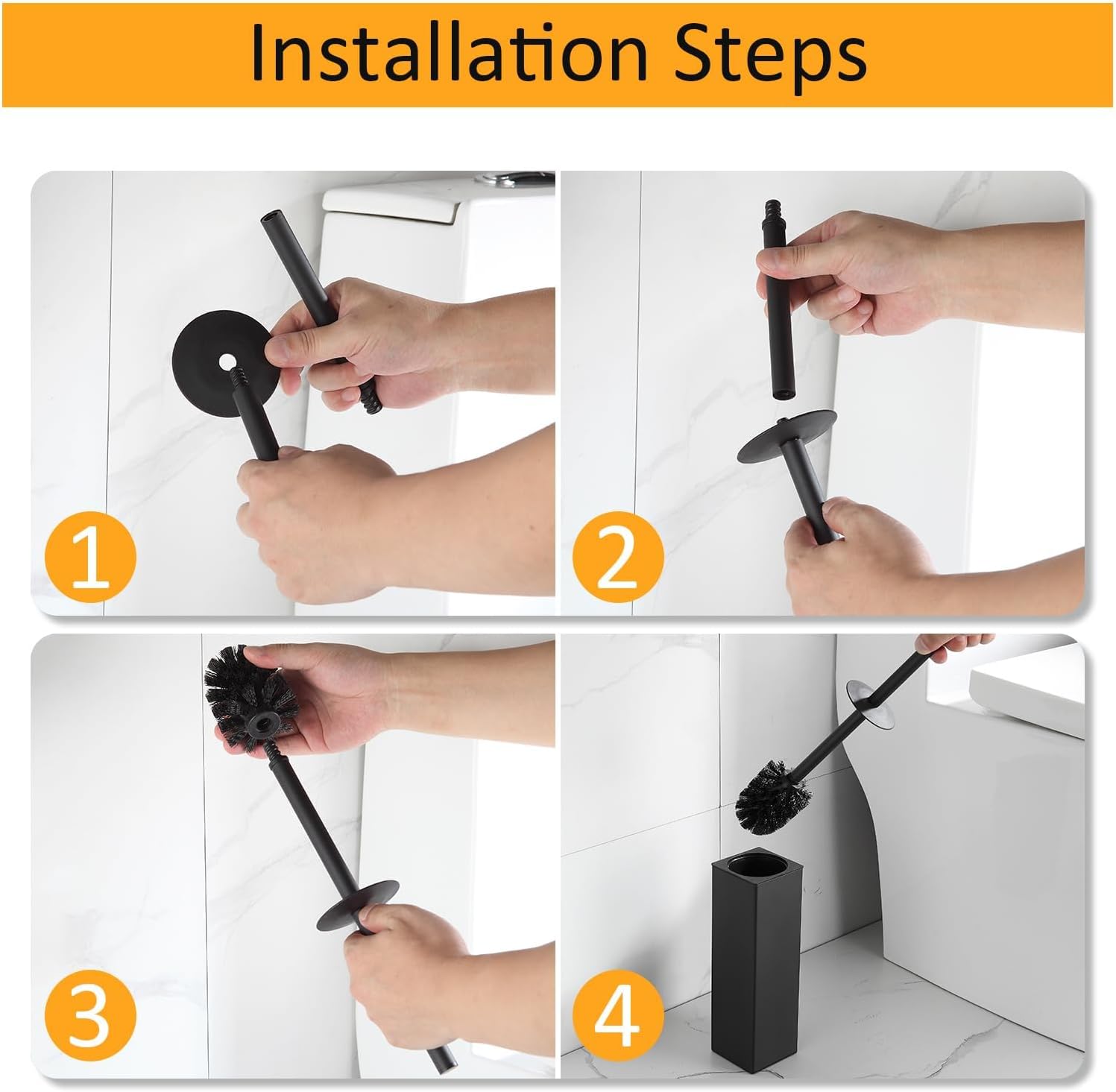 Installation Steps

1

2

3

4