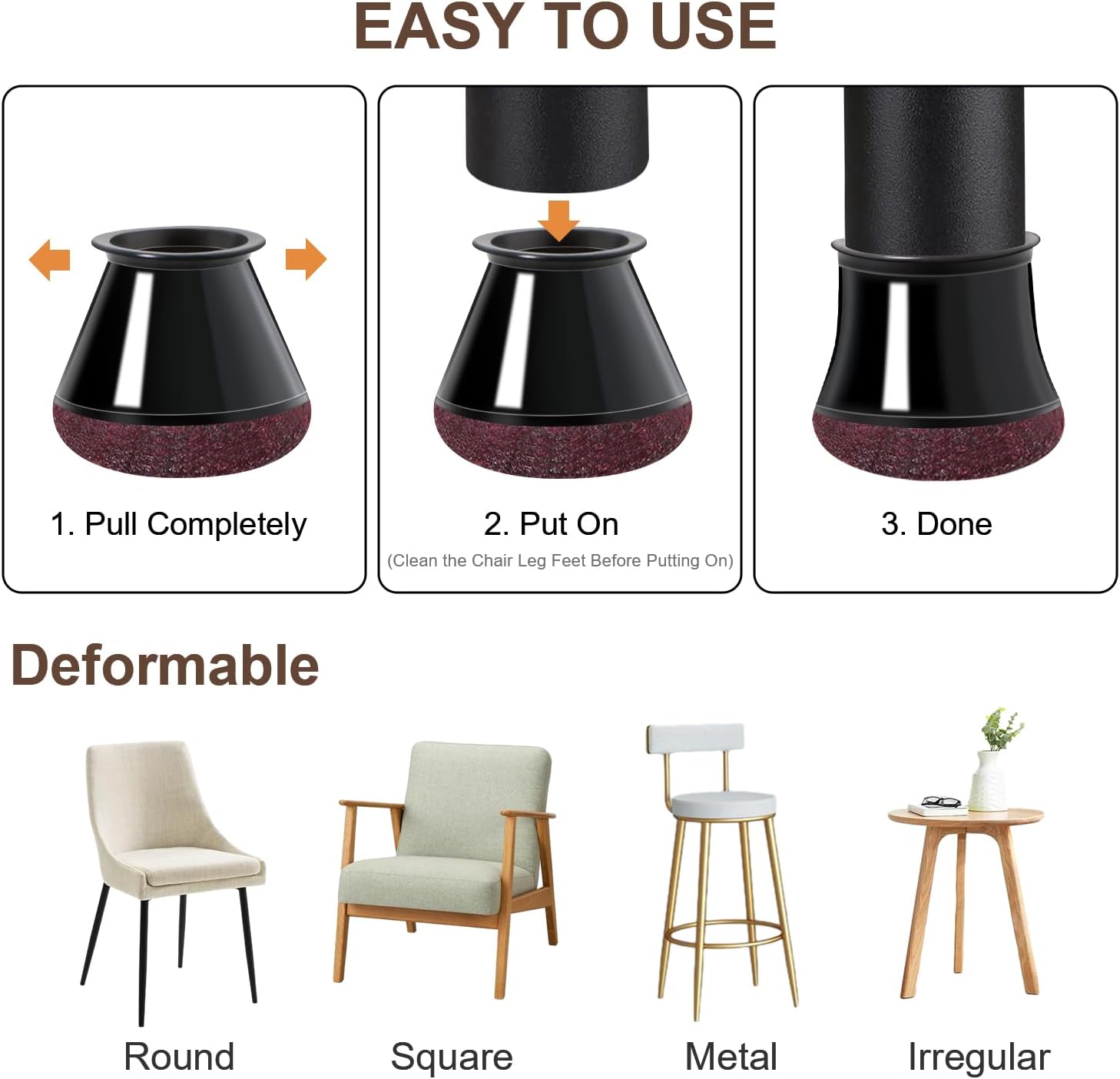 EASY TO USE

1. Pull Completely

2. Put On
(Clean the Chair Leg Feet Before Putting On)

3. Done

Deformable

Round

Square

Metal

Irregular