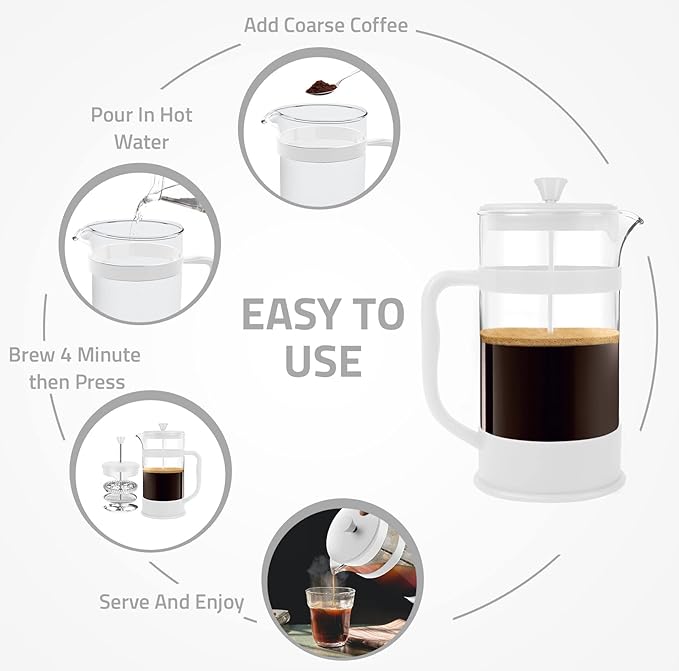 Add Coarse Coffee

Pour In Hot Water

EASY TO USE

Brew 4 Minute then Press

Serve And Enjoy