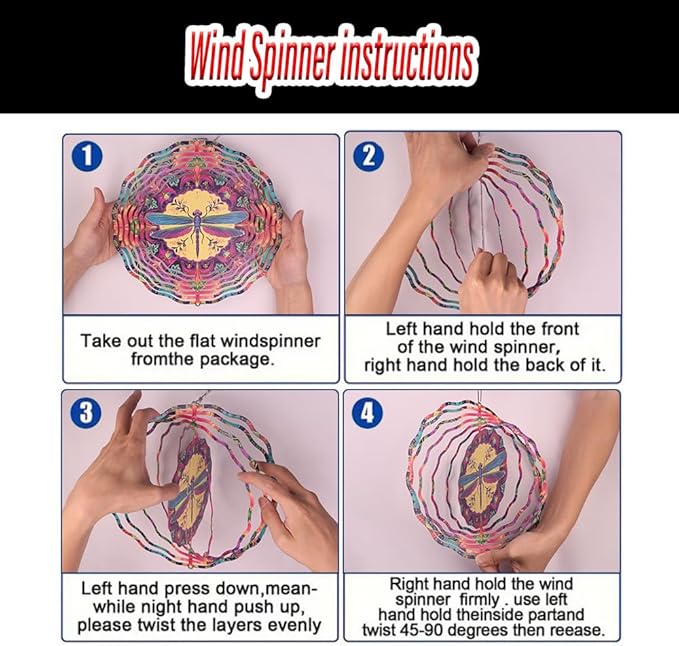 Wind Spinner instructions

1

Take out the flat windspinner fromthe package.

2

Left hand hold the front of the wind spinner, right hand hold the back of it.

3

Left hand press down,meanwhile night hand push up, please twist the layers evenly

4

Right hand hold the wind spinner firmly . use left hand hold theinside partand twist 45-90 degrees then reease.