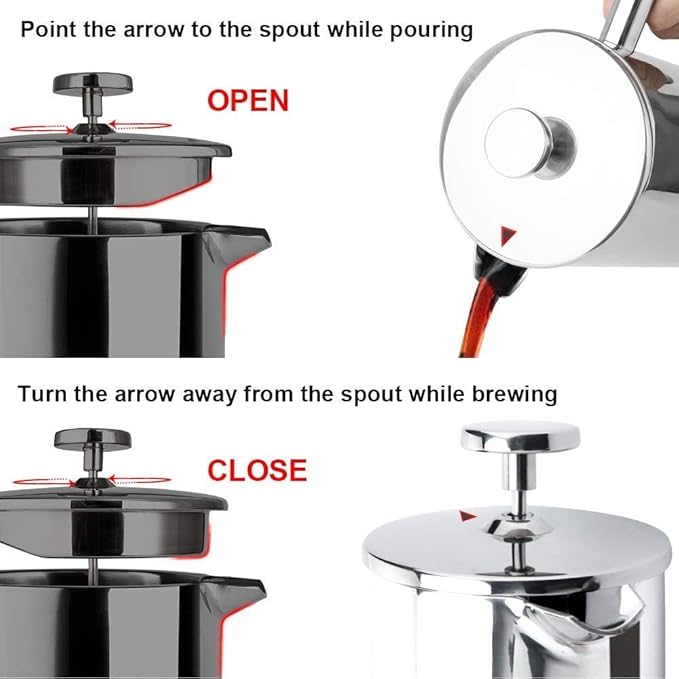 Point the arrow to the spout while pouring

OPEN

Turn the arrow away from the spout while brewing

CLOSE