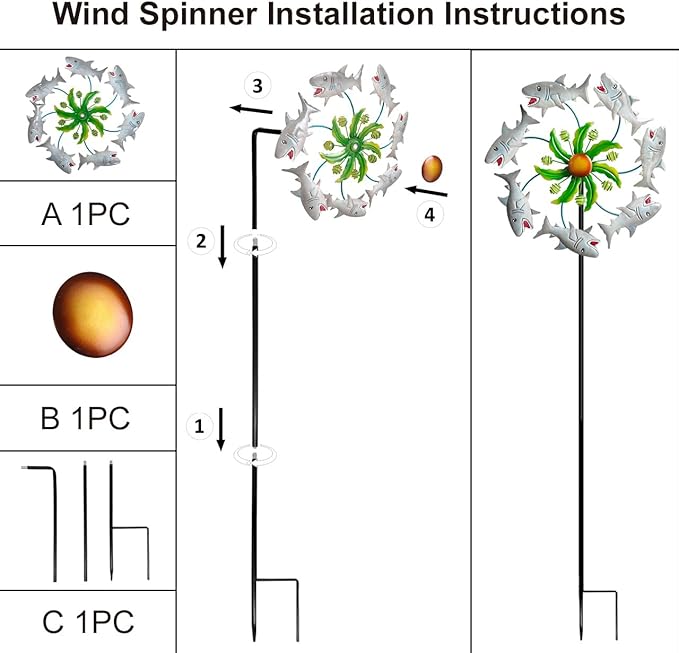 Wind Spinner Installation Instructions

A 1PC

B 1PC

C 1PC

3

4

2

1