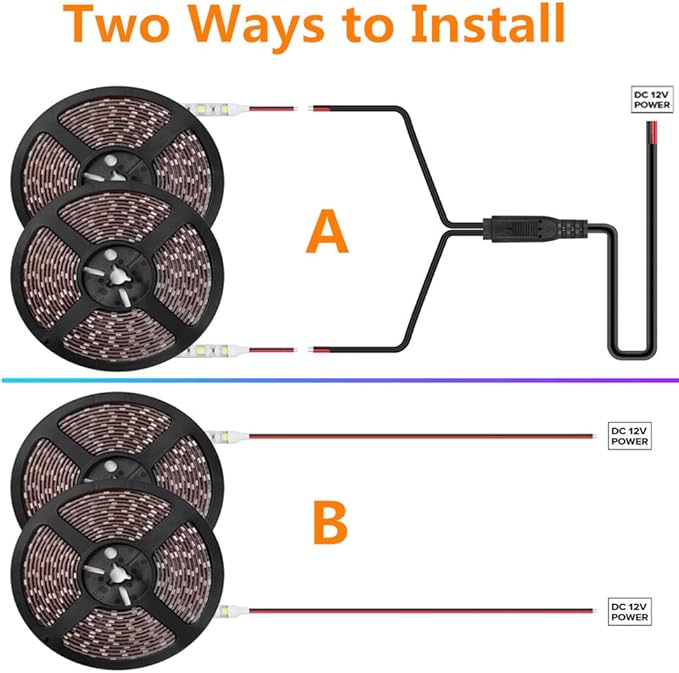 Two Ways to Install

DC 12V POWER

A

DC 12V POWER

B

DC 12V POWER