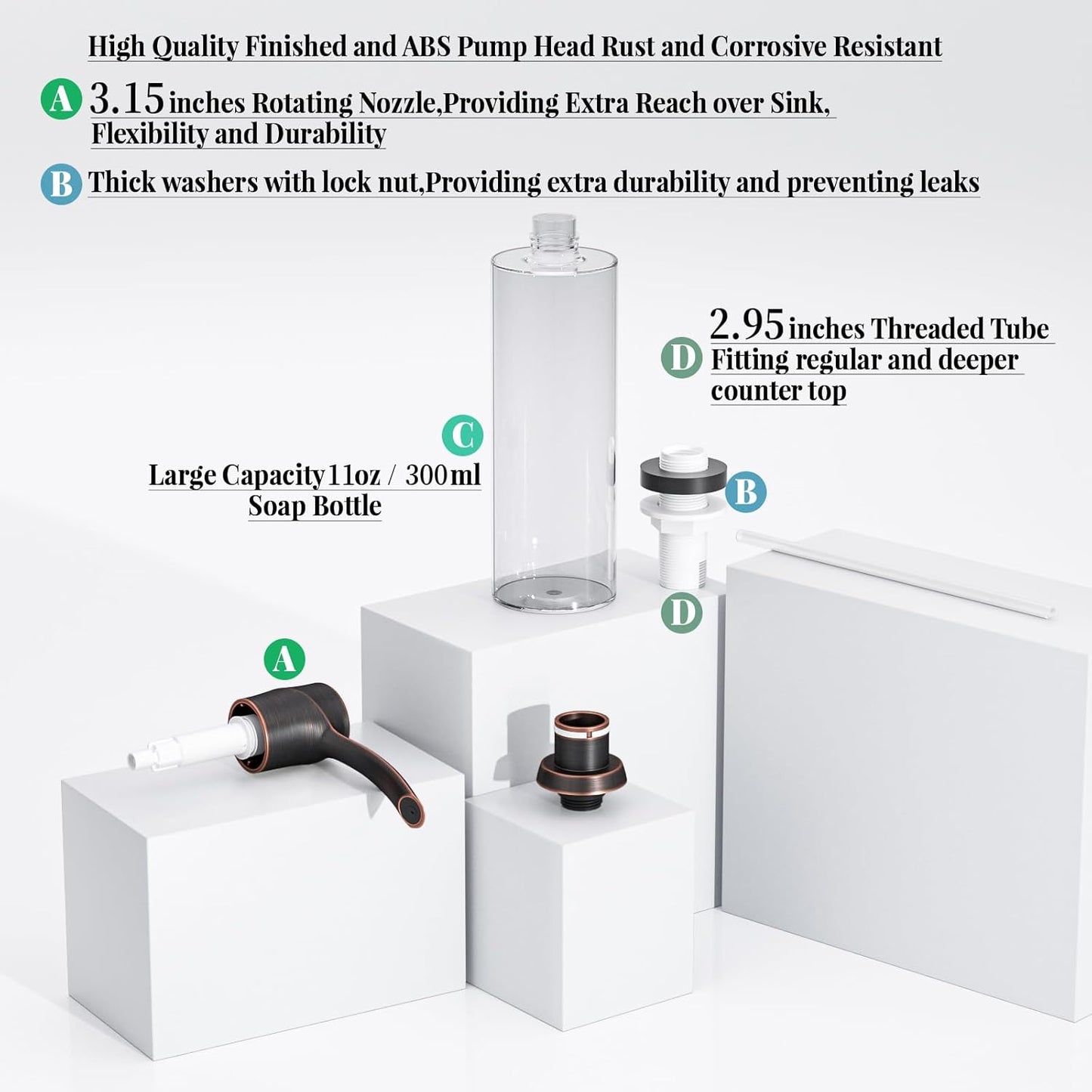 High Quality Finished and ABS Pump Head Rust and Corrosive Resistant

A 3.15 inches Rotating Nozzle,Providing Extra Reach over Sink, Flexibility and Durability

B Thick washers with lock nut,Providing extra durability and preventing leaks

2.95 inches Threaded Tube

D Fitting regular and deeper counter top

C

Large Capacity 11oz / 300ml Soap Bottle

B

D

A