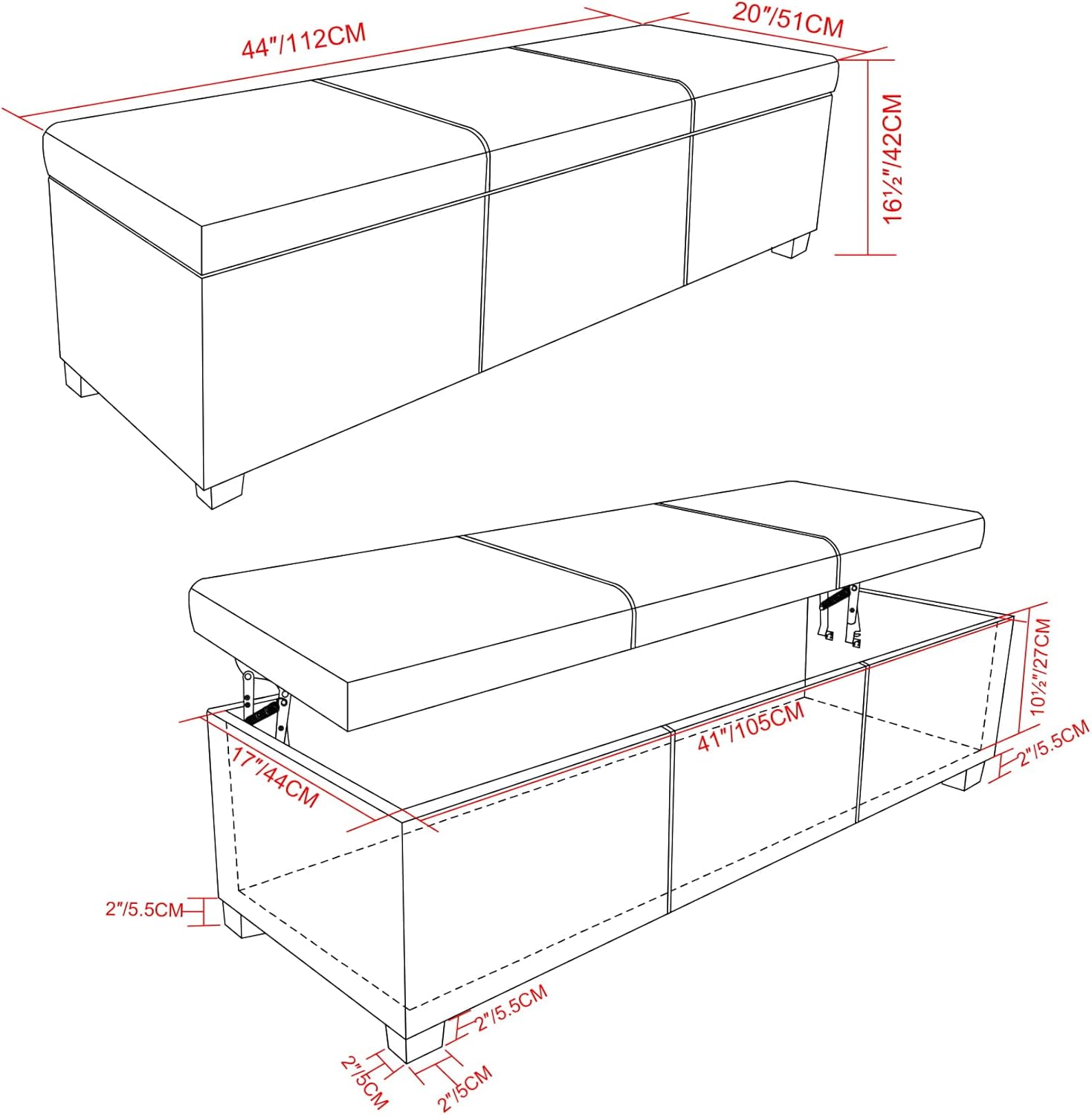 44"/112CM
20"/51CM
16½"/42CM
10½"/27CM
41"/105CM
17"/44CM
2"/5.5CM
2"/5.5CM
2"/5.5CM
2"/5CM
2"/5CM