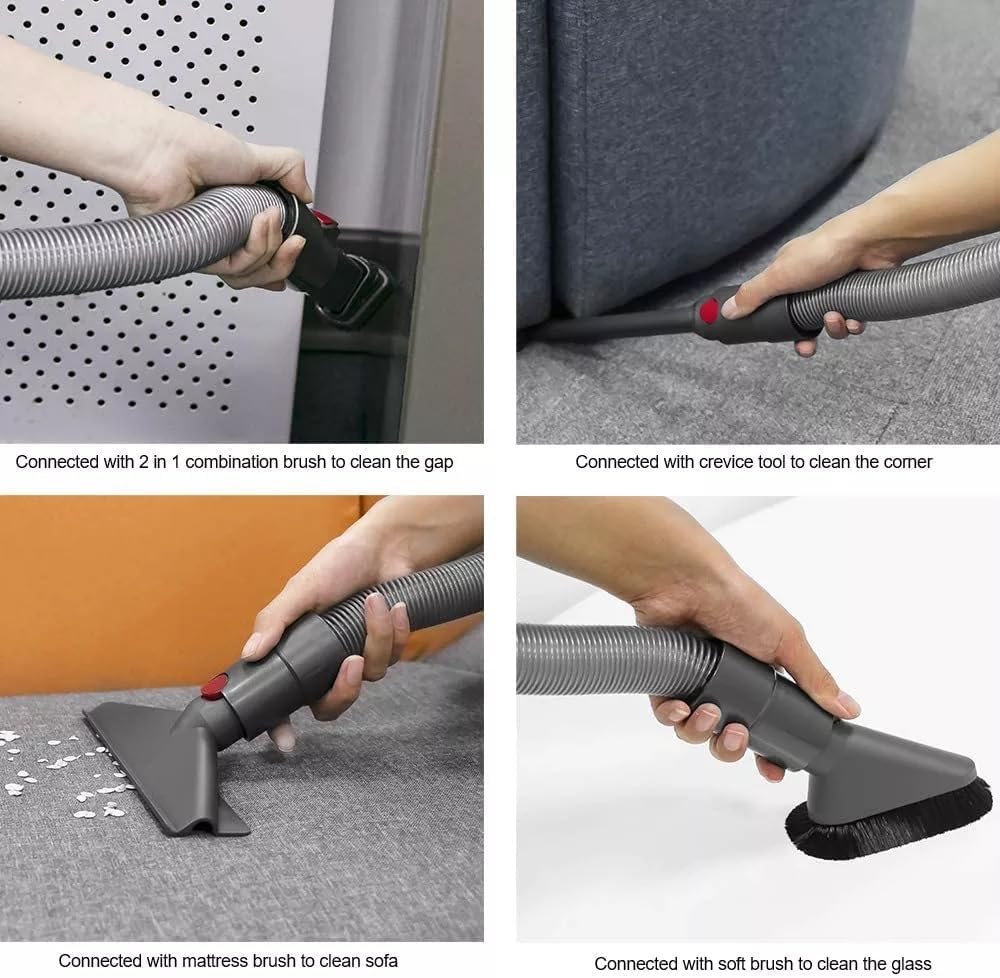 Connected with 2 in 1 combination brush to clean the gap

Connected with crevice tool to clean the corner

Connected with mattress brush to clean sofa

Connected with soft brush to clean the glass