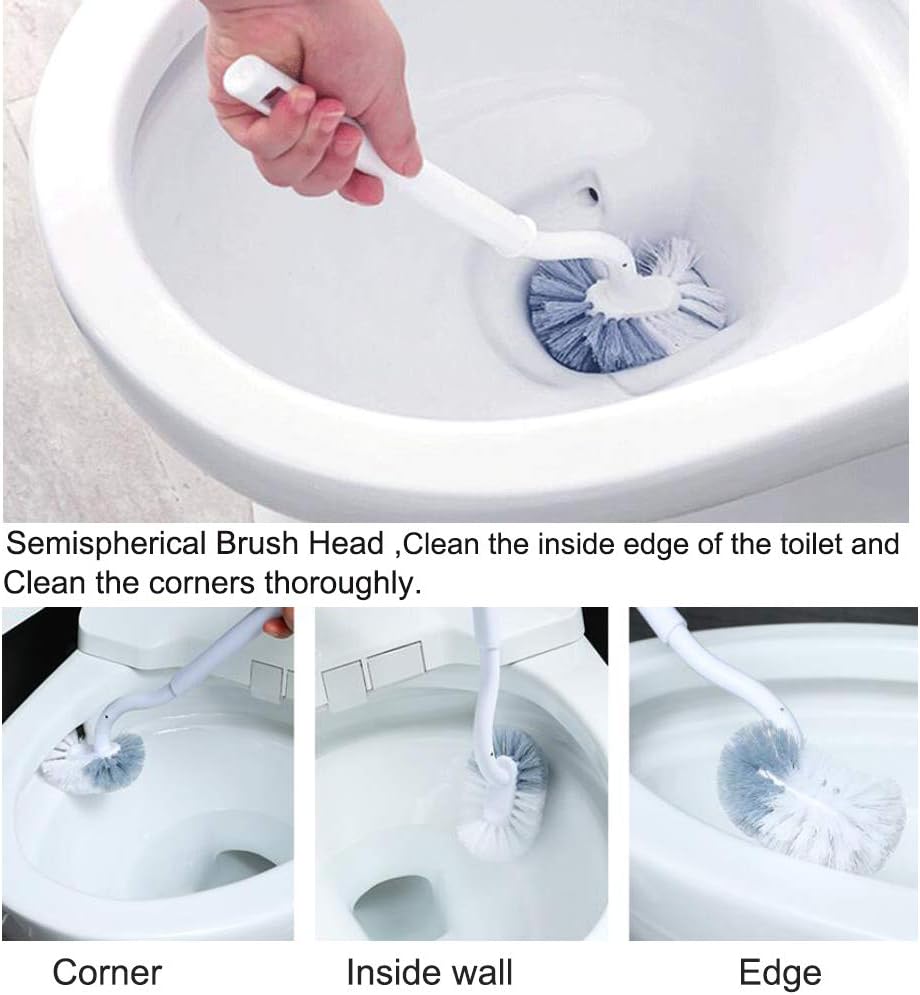 Semispherical Brush Head ,Clean the inside edge of the toilet and Clean the corners thoroughly.

Corner

Inside wall

Edge