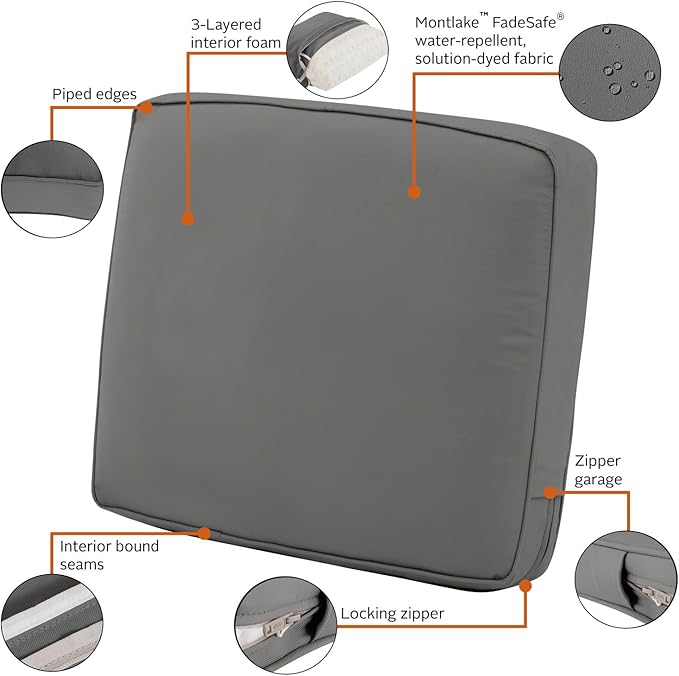 3-Layered interior foam

Montlake™ FadeSafe® water-repellent, solution-dyed fabric

Piped edges

Zipper garage

Interior bound seams

Locking zipper