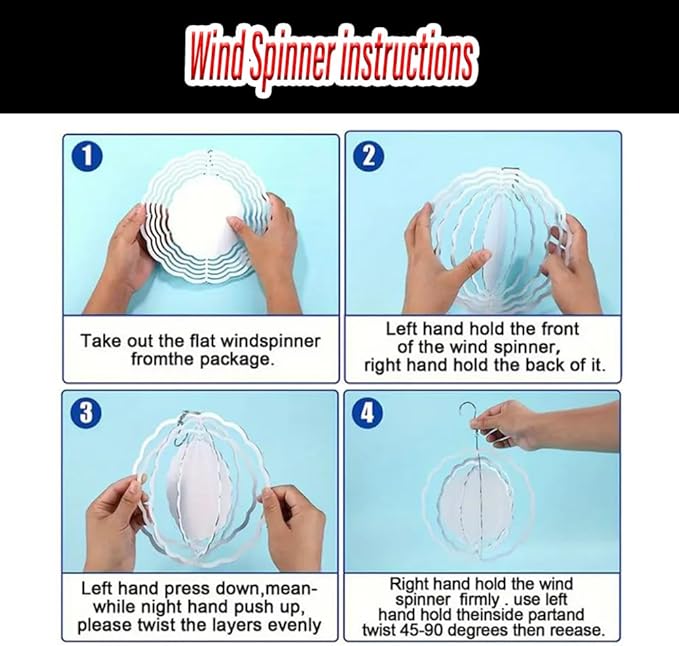 Wind Spinner instructions

1

Take out the flat windspinner fromthe package.

2

Left hand hold the front of the wind spinner, right hand hold the back of it.

3

Left hand press down,meanwhile night hand push up, please twist the layers evenly

4

Right hand hold the wind spinner firmly . use left hand hold theinside partand twist 45-90 degrees then reease.