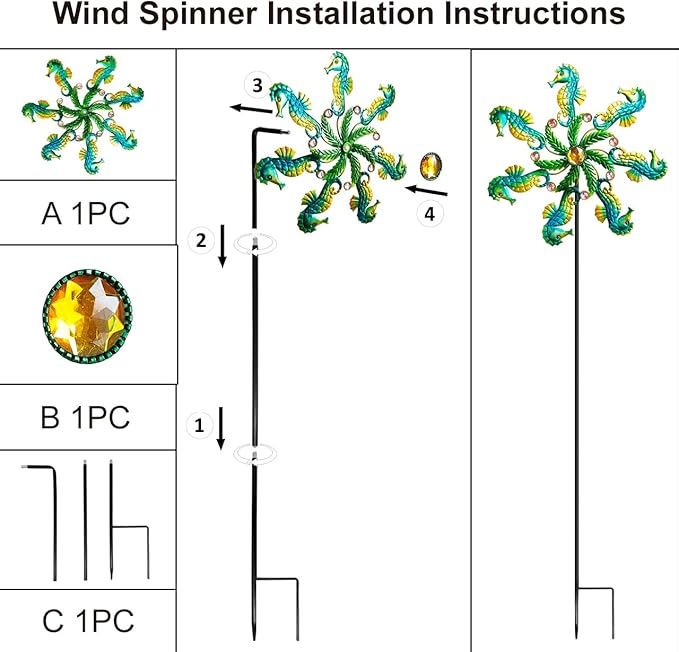 Wind Spinner Installation Instructions

A 1PC

B 1PC

C 1PC

3

4

2

1