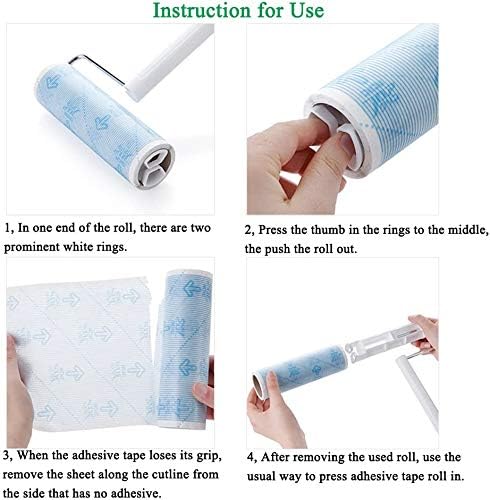 Instruction for Use

1, In one end of the roll, there are two prominent white rings.

2, Press the thumb in the rings to the middle, the push the roll out.

3, When the adhesive tape loses its grip, remove the sheet along the cutline from the side that has no adhesive.

4, After removing the used roll, use the usual way to press adhesive tape roll in.