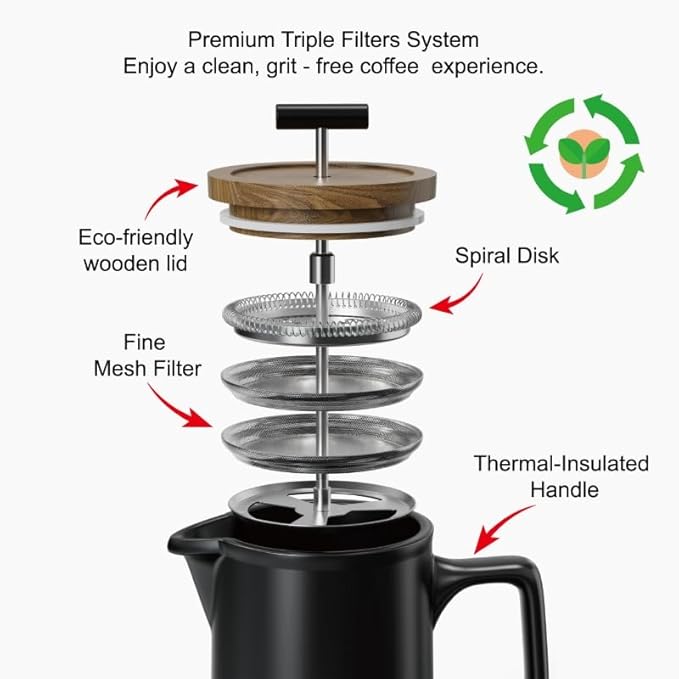 Premium Triple Filters System
Enjoy a clean, grit - free coffee experience.

Eco-friendly wooden lid

Spiral Disk

Fine Mesh Filter

Thermal-Insulated Handle