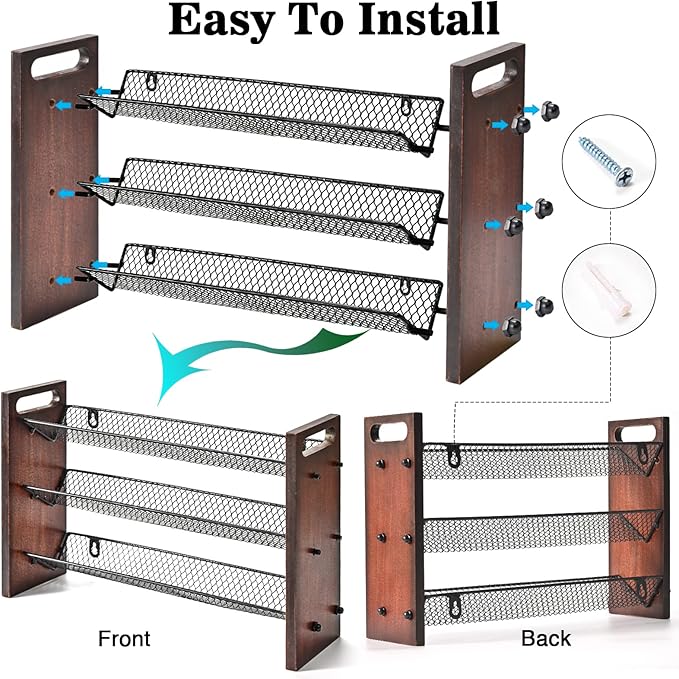 Easy To Install

Front

Back