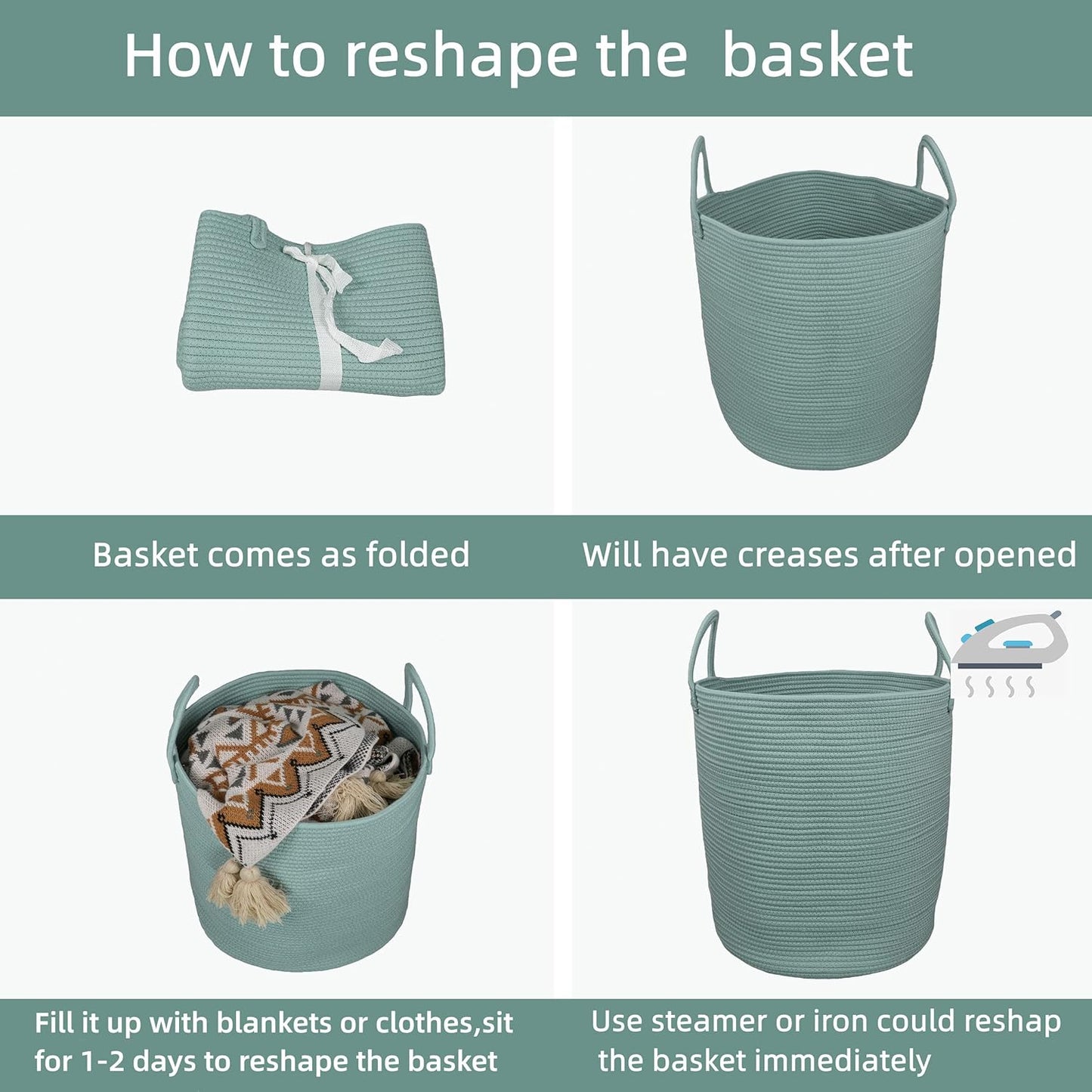 How to reshape the basket

Basket comes as folded

Will have creases after opened

Fill it up with blankets or clothes,sit for 1-2 days to reshape the basket

Use steamer or iron could reshap the basket immediately