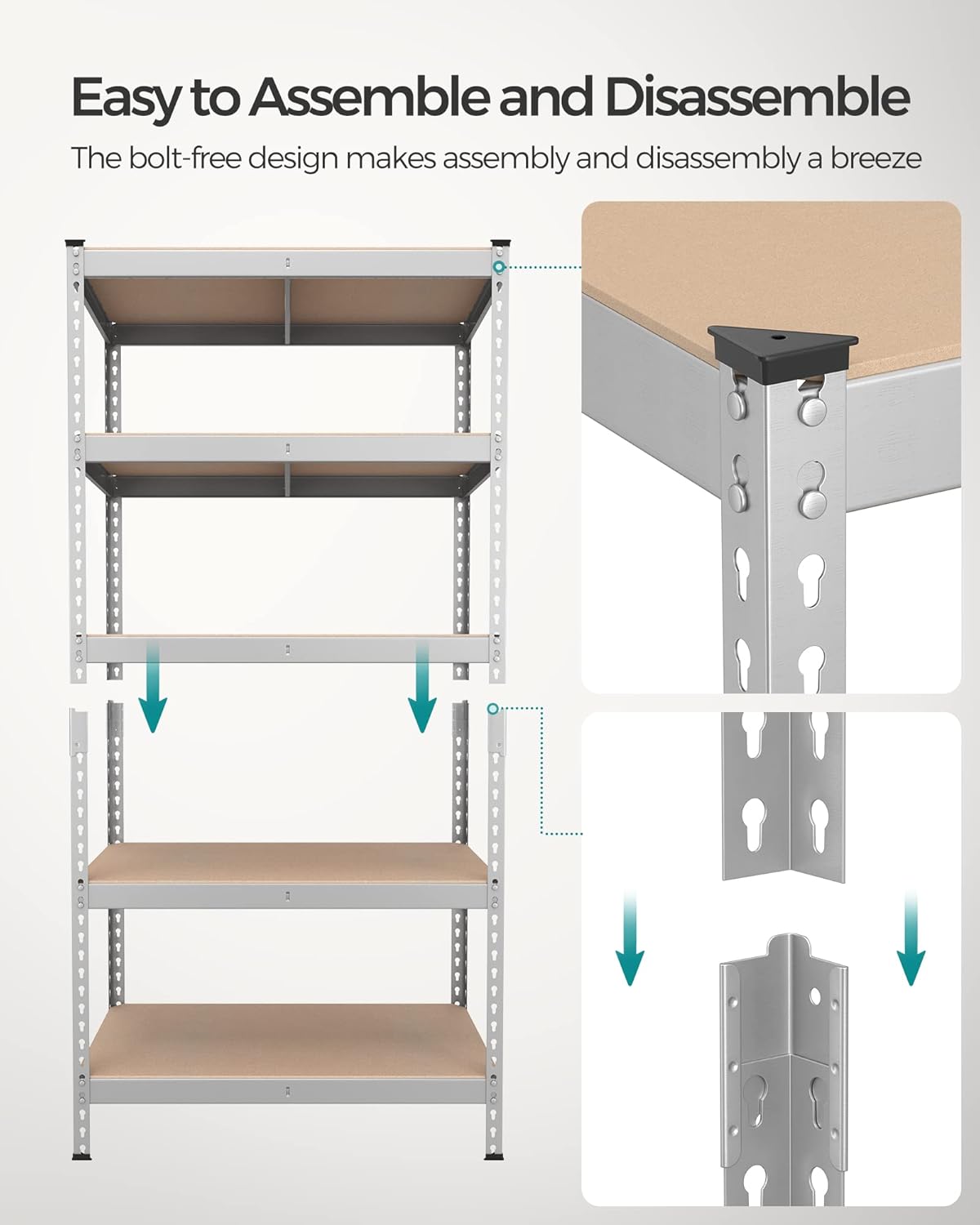 Easy to Assemble and Disassemble

The bolt-free design makes assembly and disassembly a breeze