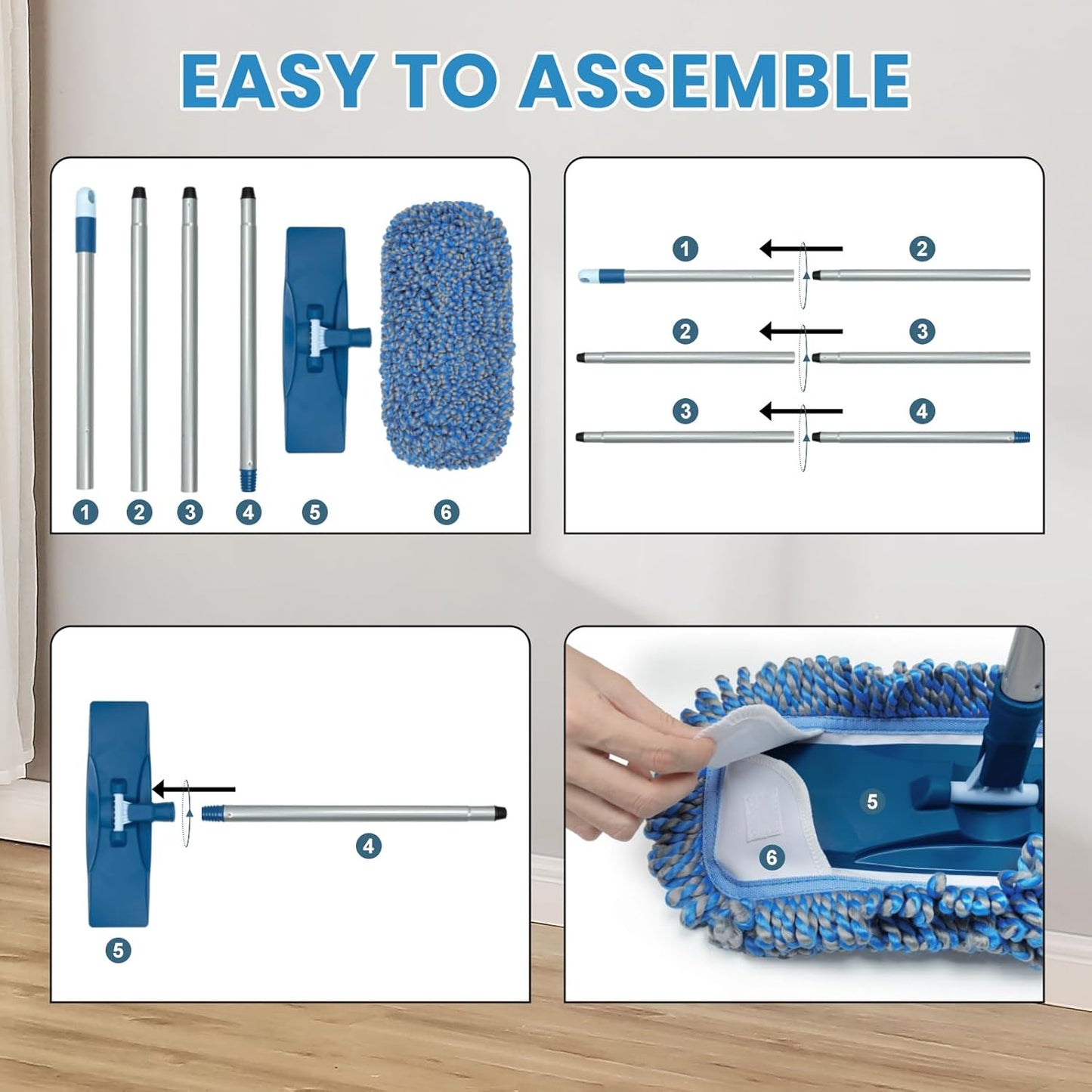 EASY TO ASSEMBLE

1 2 3 4 5 6

1 2
2 3
3 4

4
5

5
6