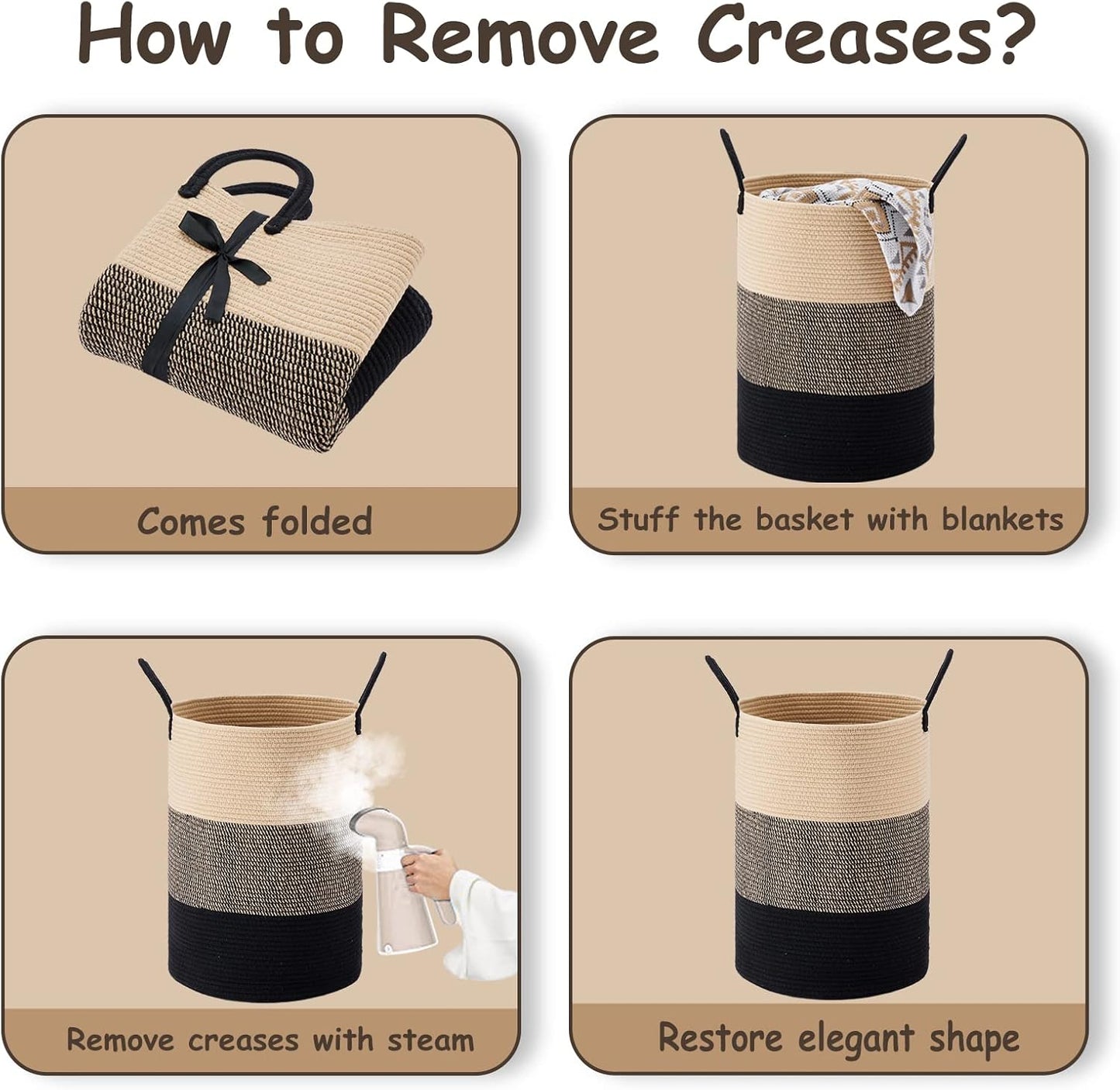 How to Remove Creases?

Comes folded

Stuff the basket with blankets

Remove creases with steam

Restore elegant shape