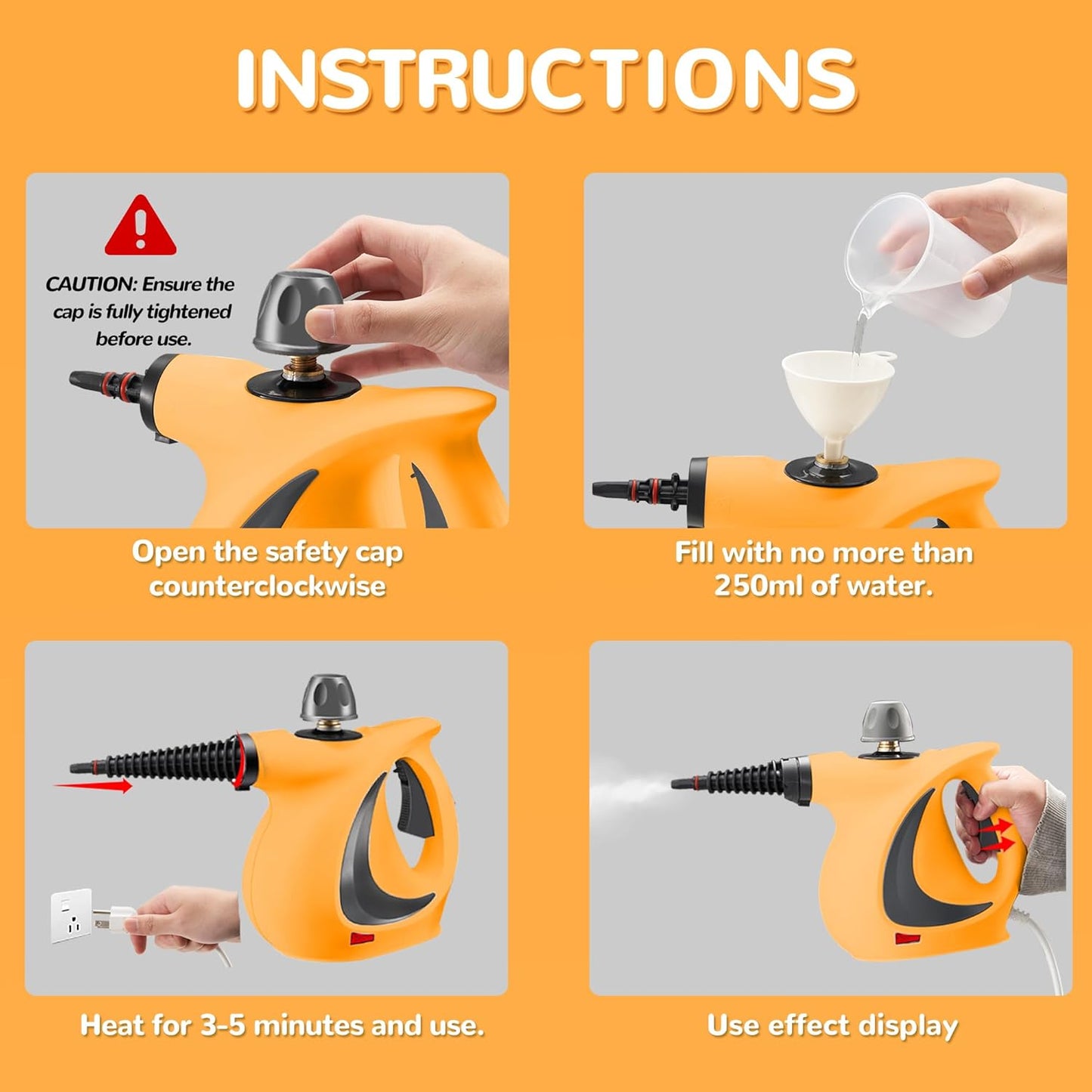 INSTRUCTIONS

CAUTION: Ensure the cap is fully tightened before use.

Open the safety cap counterclockwise

Fill with no more than 250ml of water.

Heat for 3-5 minutes and use.

Use effect display