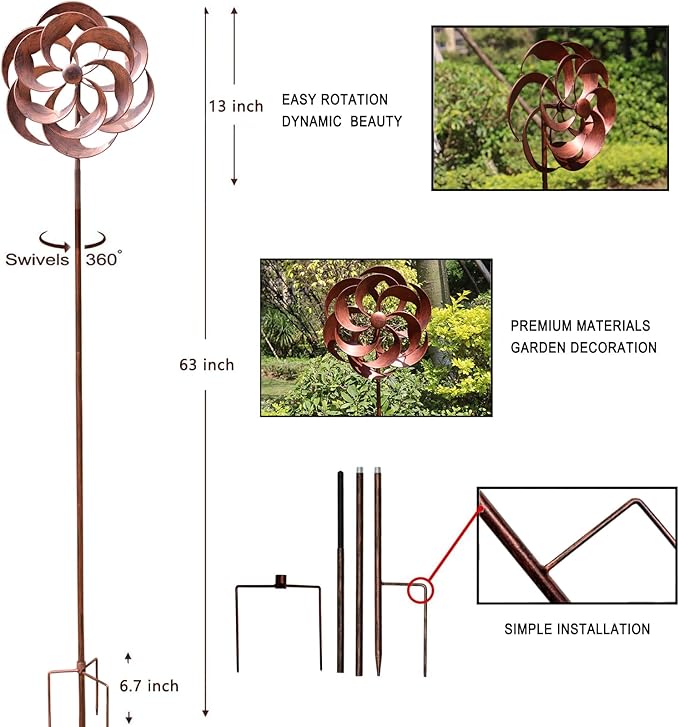 13 inch

EASY ROTATION
DYNAMIC BEAUTY

Swivels 360°

63 inch

PREMIUM MATERIALS
GARDEN DECORATION

SIMPLE INSTALLATION

6.7 inch