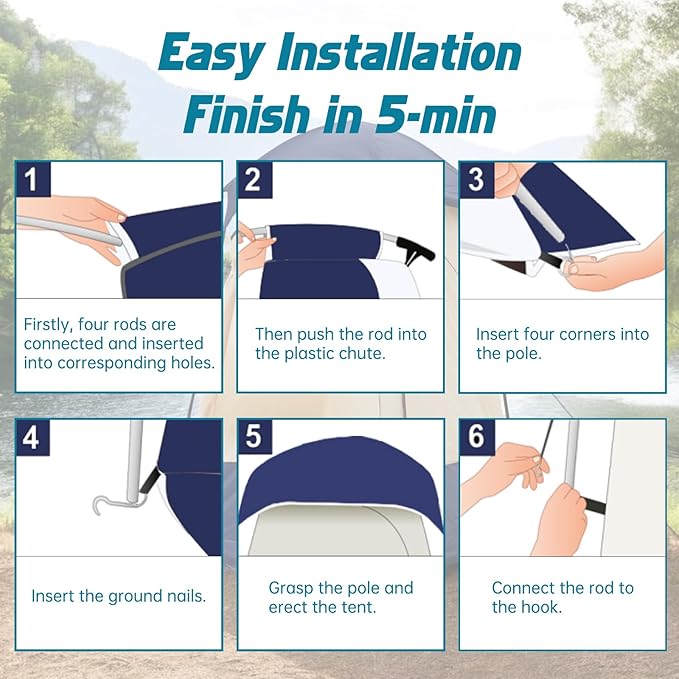 Easy Installation
Finish in 5-min

1
Firstly, four rods are connected and inserted into corresponding holes.

2
Then push the rod into the plastic chute.

3
Insert four corners into the pole.

4
Insert the ground nails.

5
Grasp the pole and erect the tent.

6
Connect the rod to the hook.