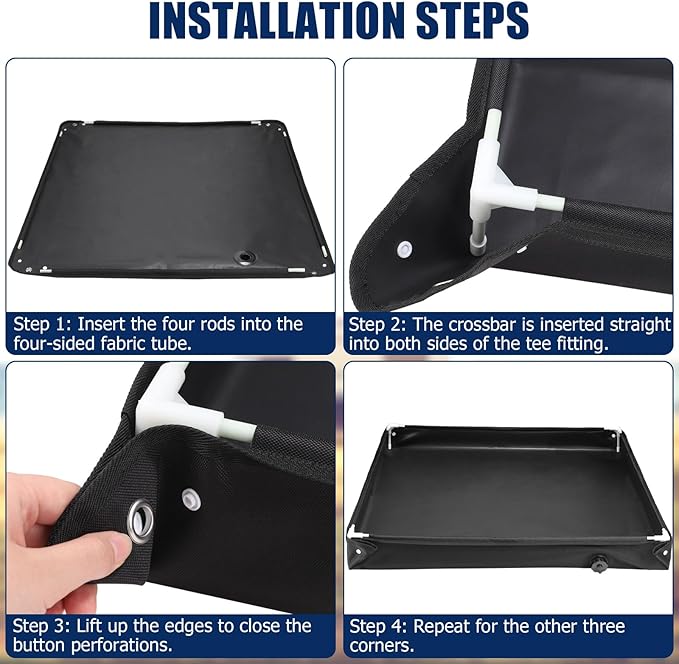 INSTALLATION STEPS

Step 1: Insert the four rods into the four-sided fabric tube.

Step 2: The crossbar is inserted straight into both sides of the tee fitting.

Step 3: Lift up the edges to close the button perforations.

Step 4: Repeat for the other three corners.