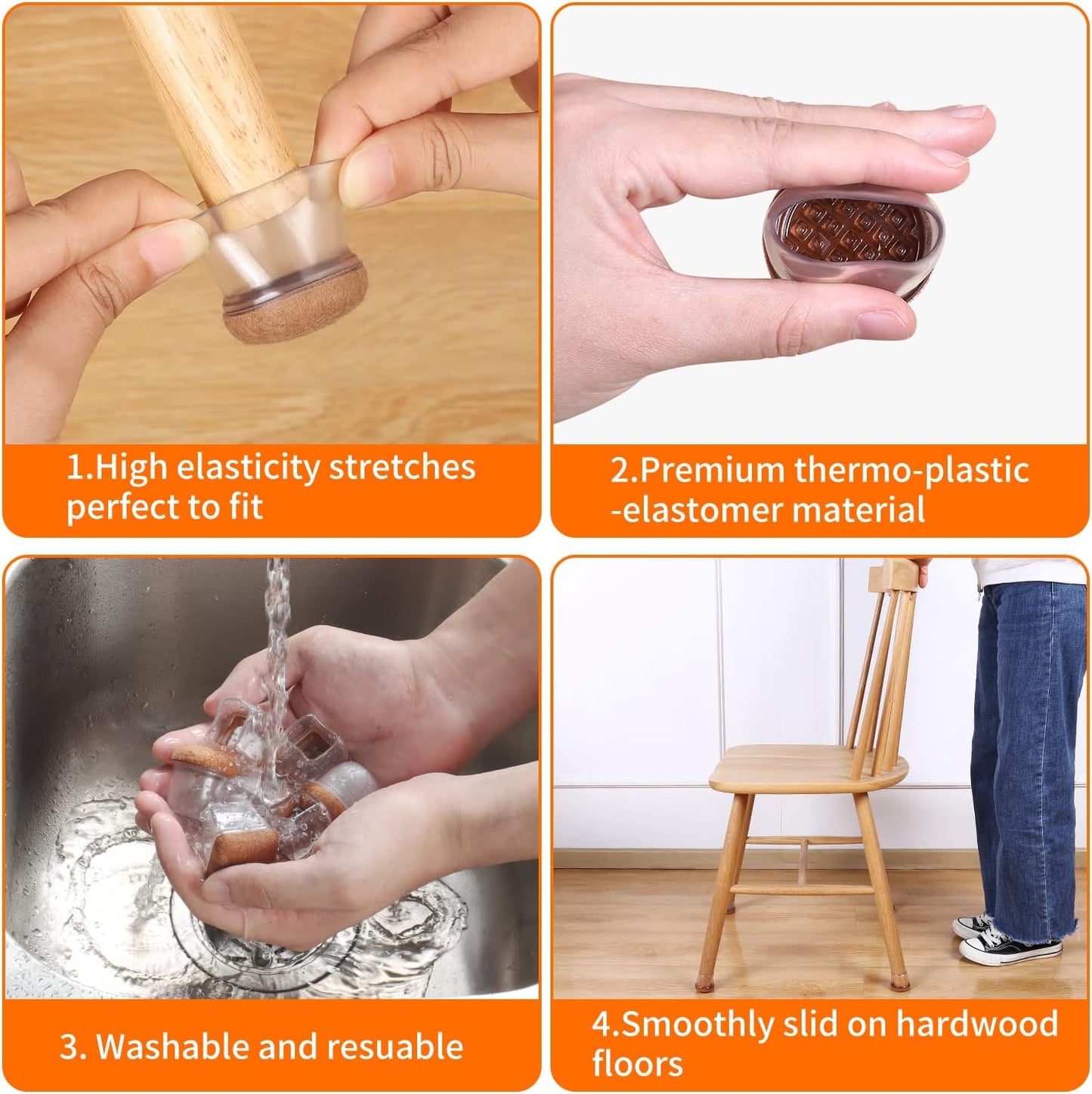 1.High elasticity stretches perfect to fit

2.Premium thermo-plastic -elastomer material

3. Washable and resuable

4.Smoothly slid on hardwood floors