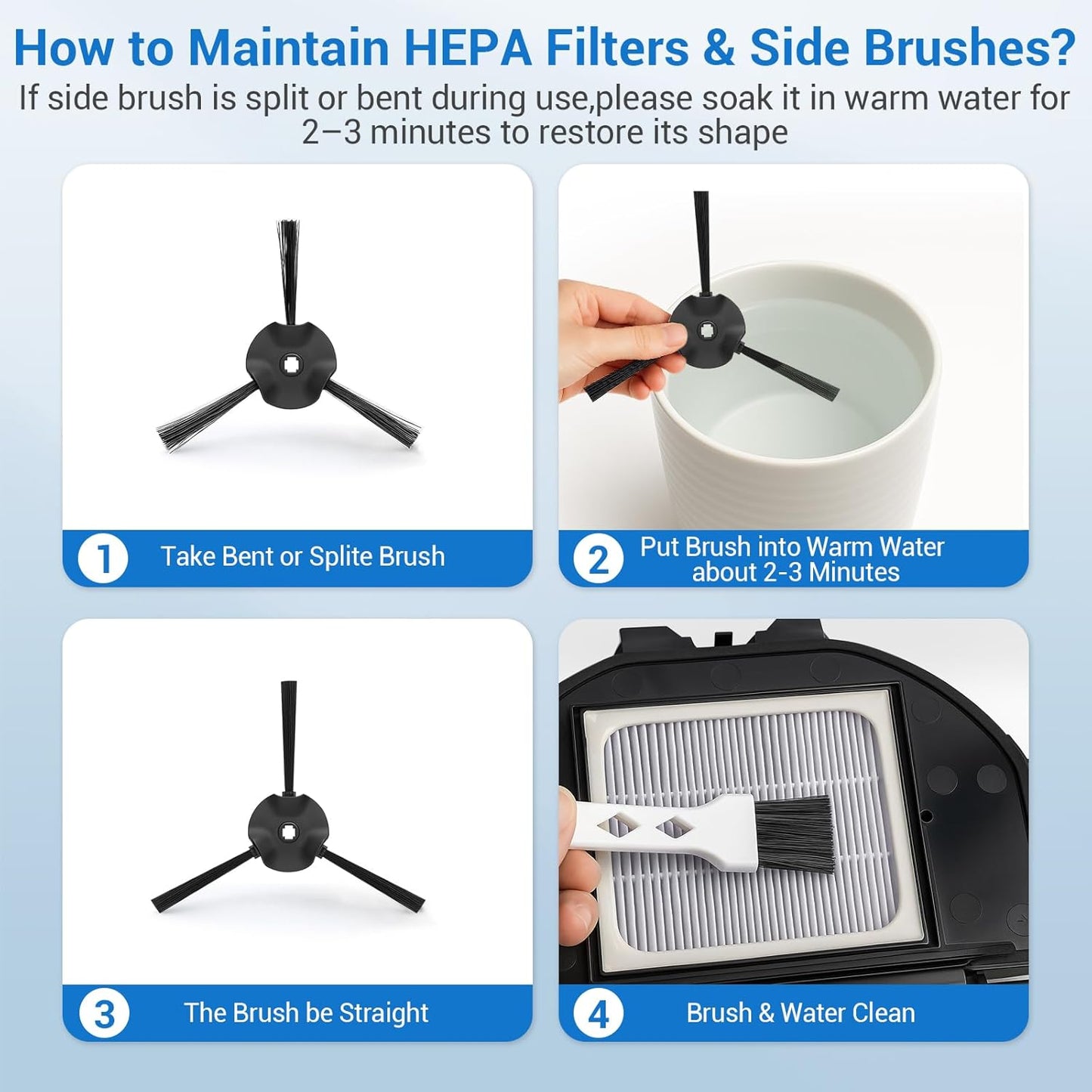 How to Maintain HEPA Filters & Side Brushes?

If side brush is split or bent during use,please soak it in warm water for 2–3 minutes to restore its shape

1 Take Bent or Splite Brush

2 Put Brush into Warm Water about 2-3 Minutes

3 The Brush be Straight

4 Brush & Water Clean