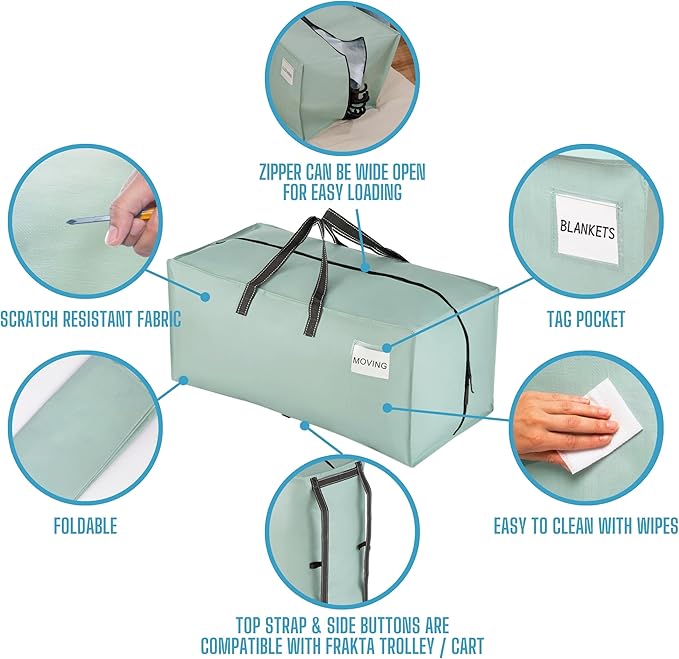 ZIPPER CAN BE WIDE OPEN
FOR EASY LOADING

SCRATCH RESISTANT FABRIC

BLANKETS

TAG POCKET

MOVING

FOLDABLE

EASY TO CLEAN WITH WIPES

TOP STRAP & SIDE BUTTONS ARE
COMPATIBLE WITH FRAKTA TROLLEY / CART