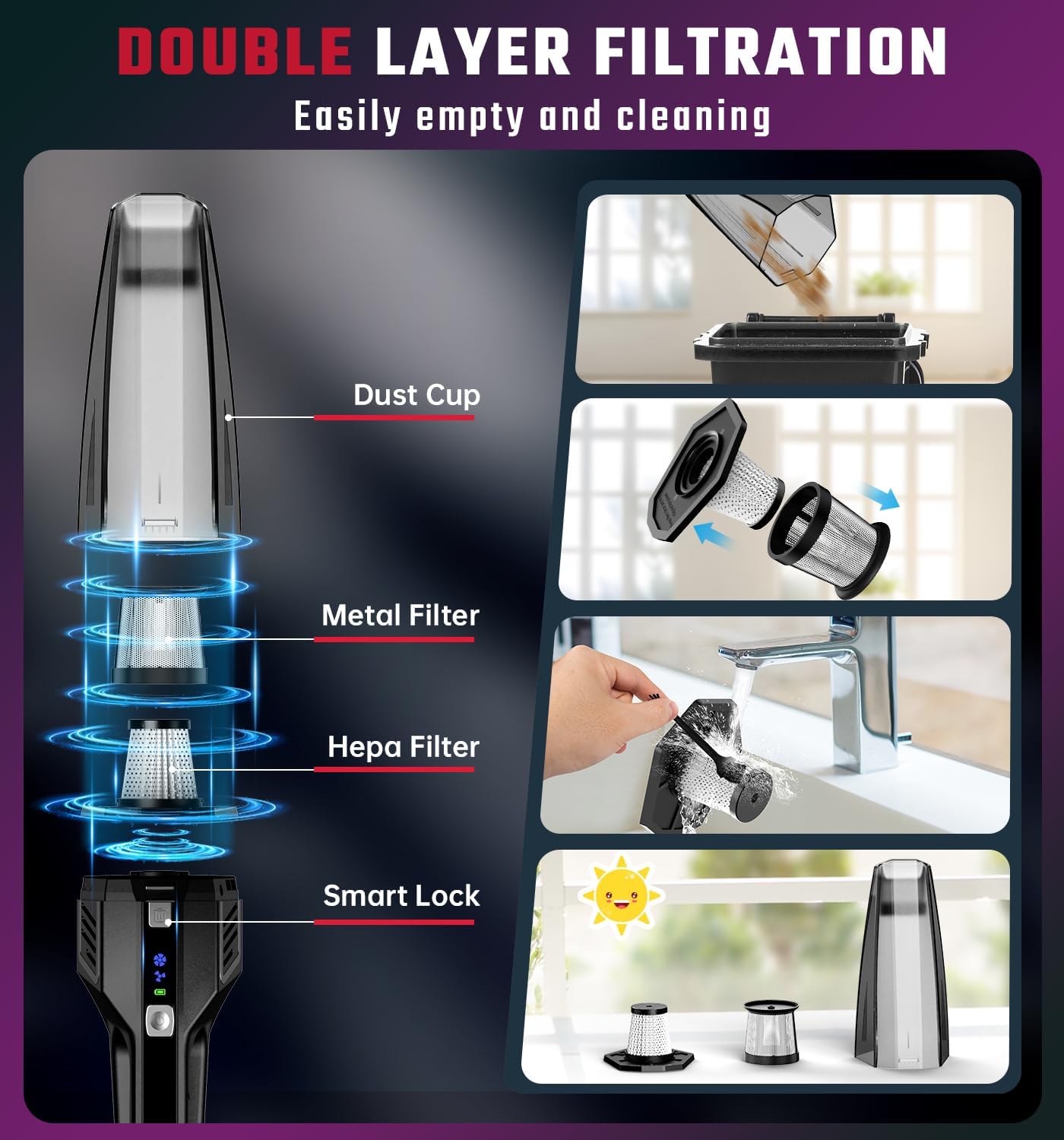 DOUBLE LAYER FILTRATION

Easily empty and cleaning

Dust Cup

Metal Filter

Hepa Filter

Smart Lock